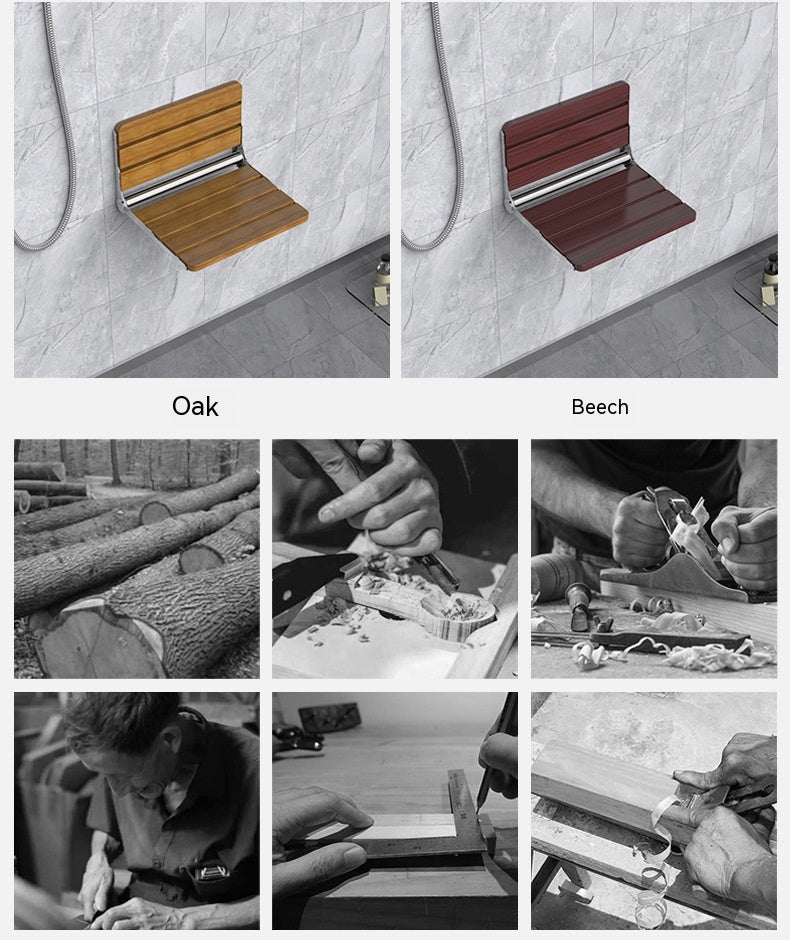 Oak

Beech