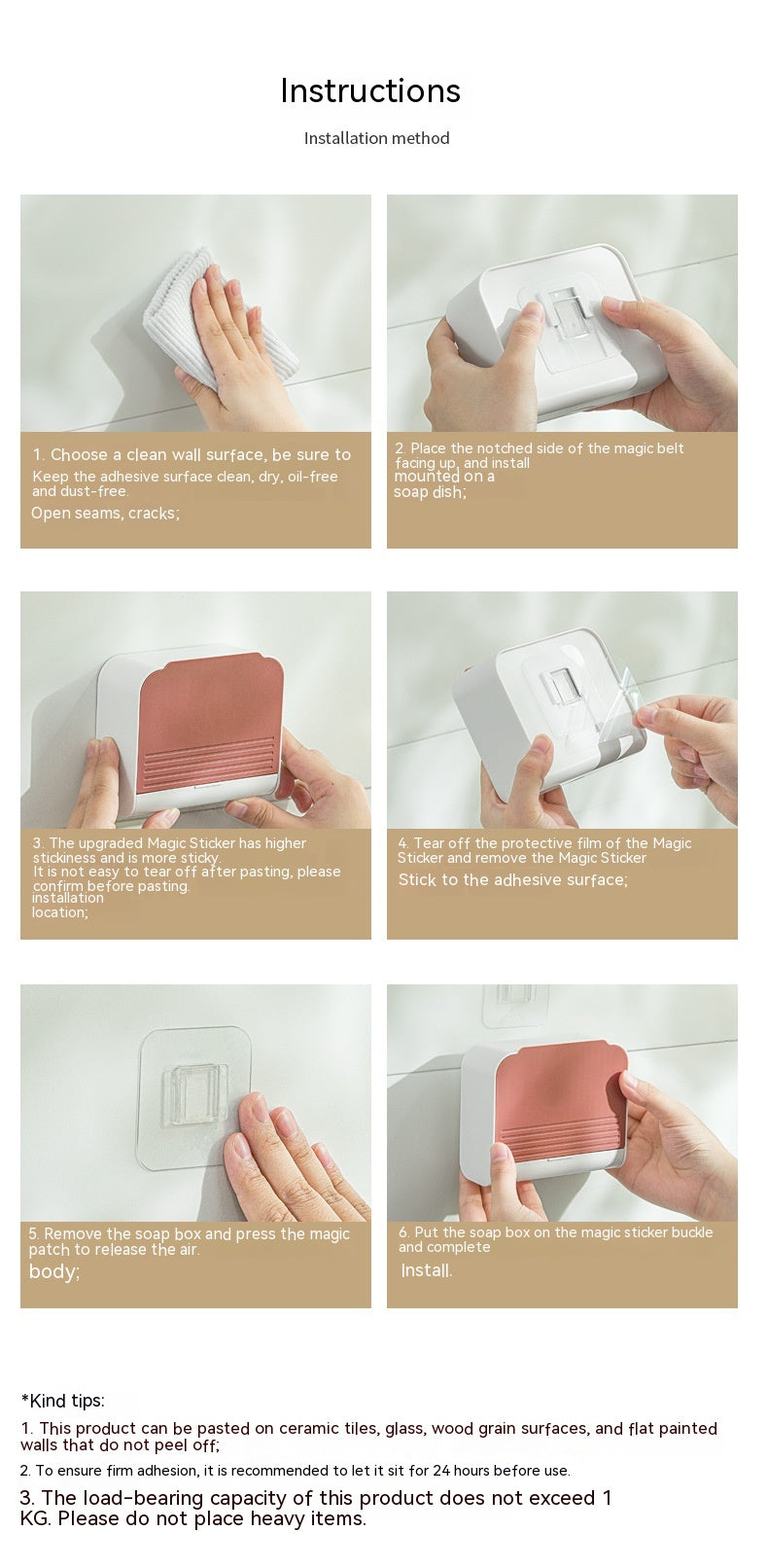 Instructions

Installation method

1. Choose a clean wall surface, be sure to
Keep the adhesive surface clean, dry, oil-free and dust-free.
Open seams, cracks;

2. Place the notched side of the magic belt facing up, and install
mounted on a
soap dish;

3. The upgraded Magic Sticker has higher stickiness and is more sticky.
It is not easy to tear off after pasting, please confirm before pasting.
installation
location;

4. Tear off the protective film of the Magic Sticker and remove the Magic Sticker
Stick to the adhesive surface;

5. Remove the soap box and press the magic patch to release the air.
body;

6. Put the soap box on the magic sticker buckle and complete
Install.

*Kind tips:

1. This product can be pasted on ceramic tiles, glass, wood grain surfaces, and flat painted walls that do not peel off;

2. To ensure firm adhesion, it is recommended to let it sit for 24 hours before use.

3. The load-bearing capacity of this product does not exceed 1 KG. Please do not place heavy items.