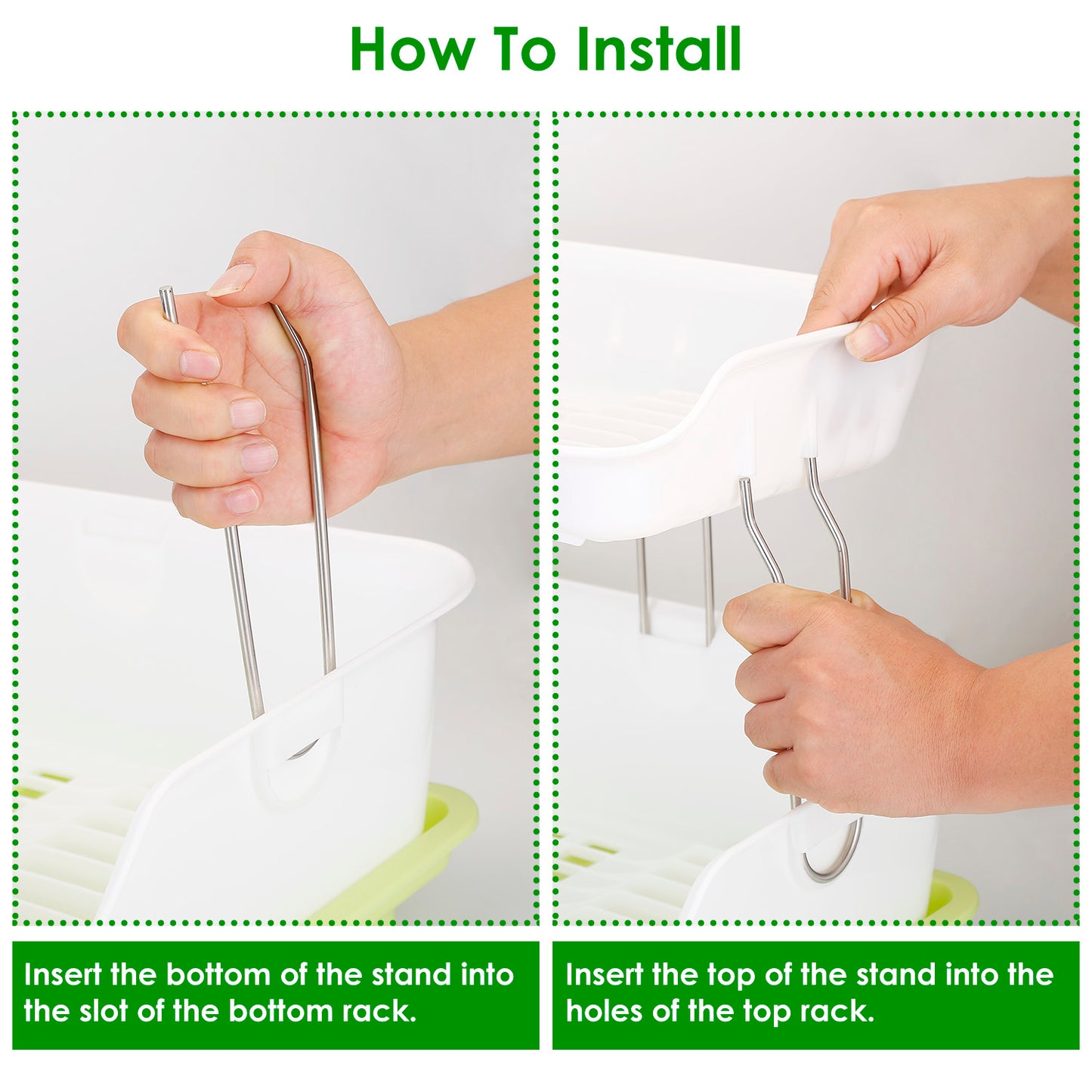 How To Install

Insert the bottom of the stand into the slot of the bottom rack.

Insert the top of the stand into the holes of the top rack.