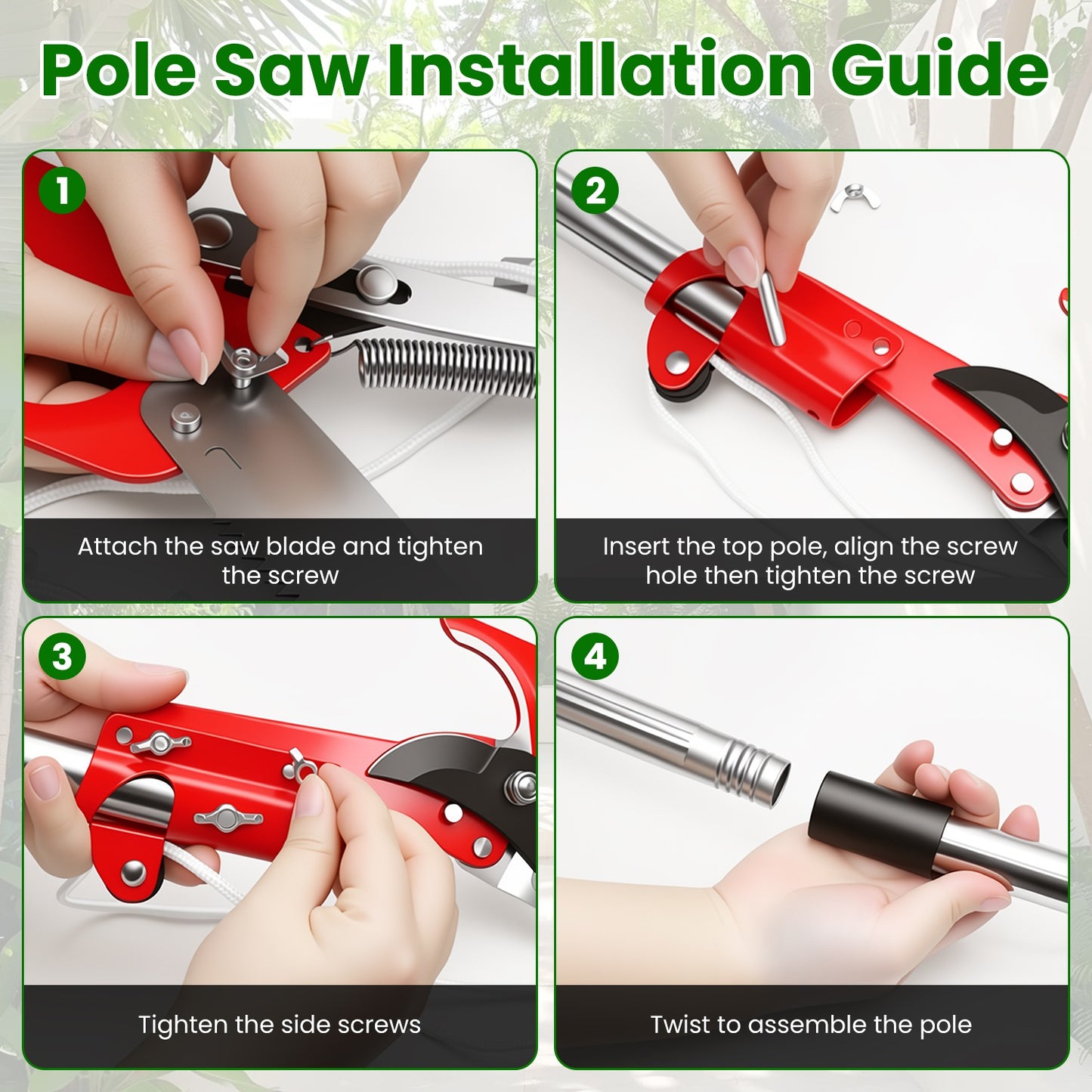 Pole Saw Installation Guide

1

Attach the saw blade and tighten the screw

2

Insert the top pole, align the screw hole then tighten the screw

3

Tighten the side screws

4

Twist to assemble the pole