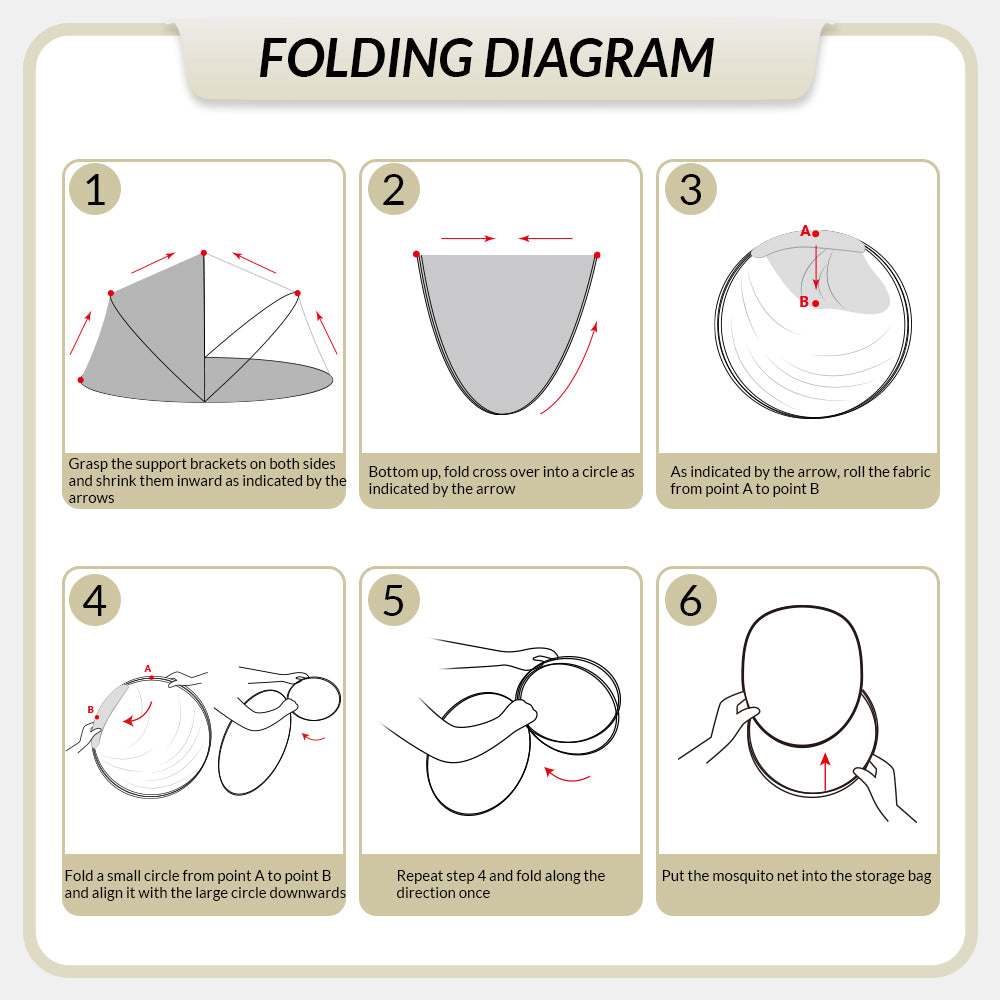 FOLDING DIAGRAM

1

Grasp the support brackets on both sides and shrink them inward as indicated by the arrows

2

Bottom up, fold cross over into a circle as indicated by the arrow

3

A

B

As indicated by the arrow, roll the fabric from point A to point B

4

A

B

Fold a small circle from point A to point B and align it with the large circle downwards

5

Repeat step 4 and fold along the direction once

6

Put the mosquito net into the storage bag