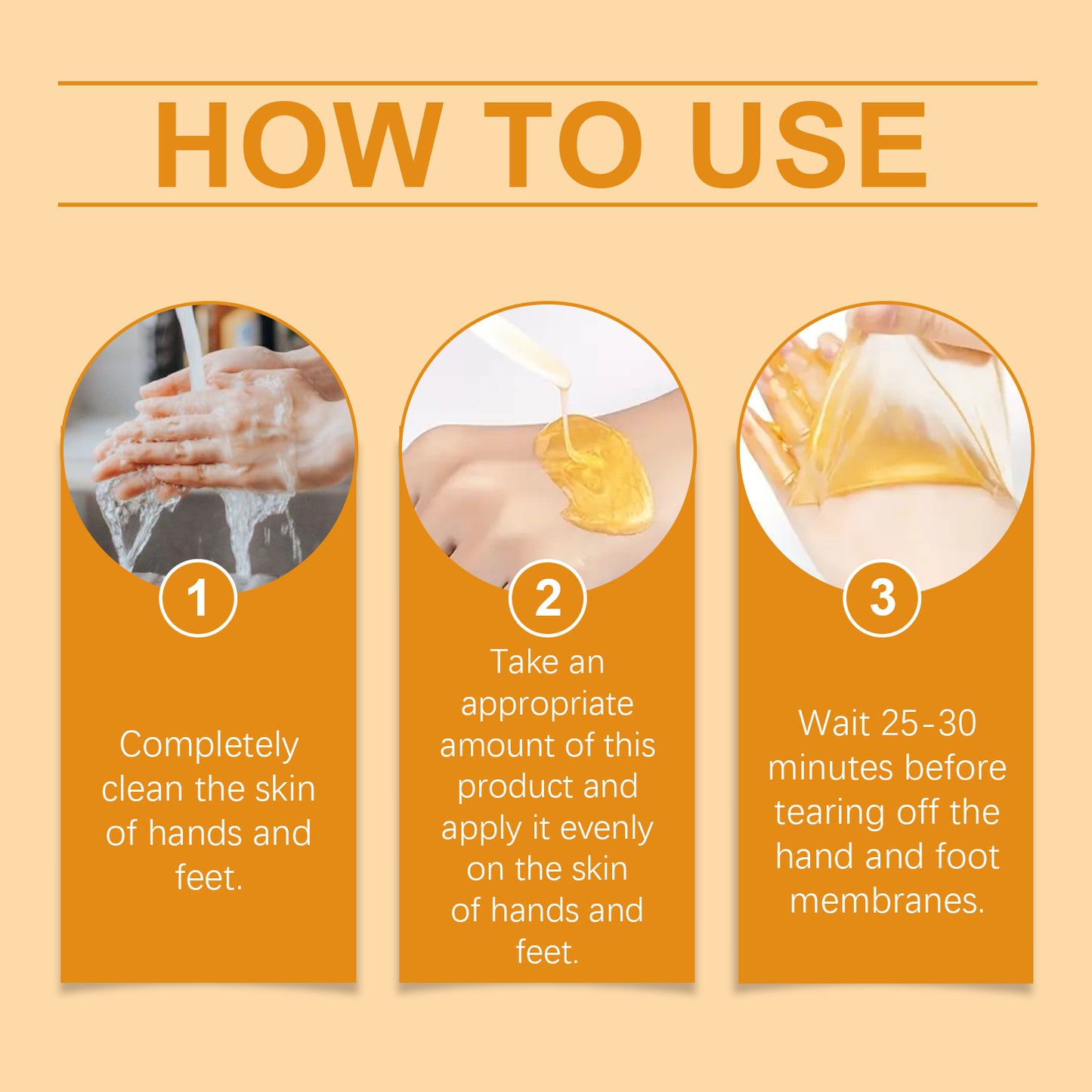 HOW TO USE

1

Completely clean the skin of hands and feet.

2

Take an appropriate amount of this product and apply it evenly on the skin of hands and feet.

3

Wait 25-30 minutes before tearing off the hand and foot membranes.