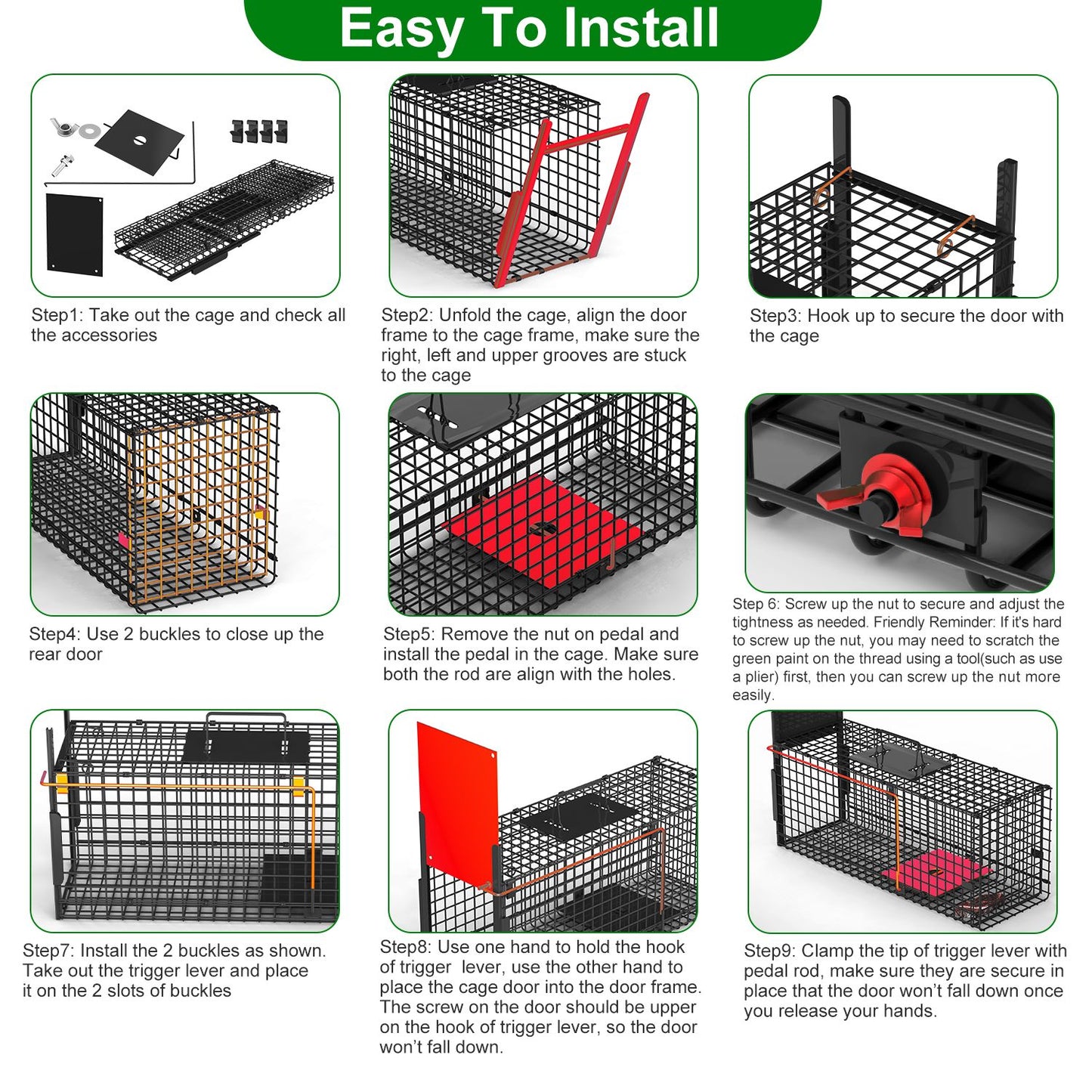 Easy To Install

Step1: Take out the cage and check all the accessories

Step2: Unfold the cage, align the door frame to the cage frame, make sure the right, left and upper grooves are stuck to the cage

Step3: Hook up to secure the door with the cage

Step4: Use 2 buckles to close up the rear door

Step5: Remove the nut on pedal and install the pedal in the cage. Make sure both the rod are align with the holes.

Step 6: Screw up the nut to secure and adjust the tightness as needed. Friendly Reminder: If it's hard to screw up the nut, you may need to scratch the green paint on the thread using a tool(such as use a plier) first, then you can screw up the nut more easily.

Step7: Install the 2 buckles as shown. Take out the trigger lever and place it on the 2 slots of buckles

Step8: Use one hand to hold the hook of trigger lever, use the other hand to place the cage door into the door frame. The screw on the door should be upper on the hook of trigger lever, so the door won't fall down.

Step9: Clamp the tip of trigger lever with pedal rod, make sure they are secure in place that the door won't fall down once you release your hands.