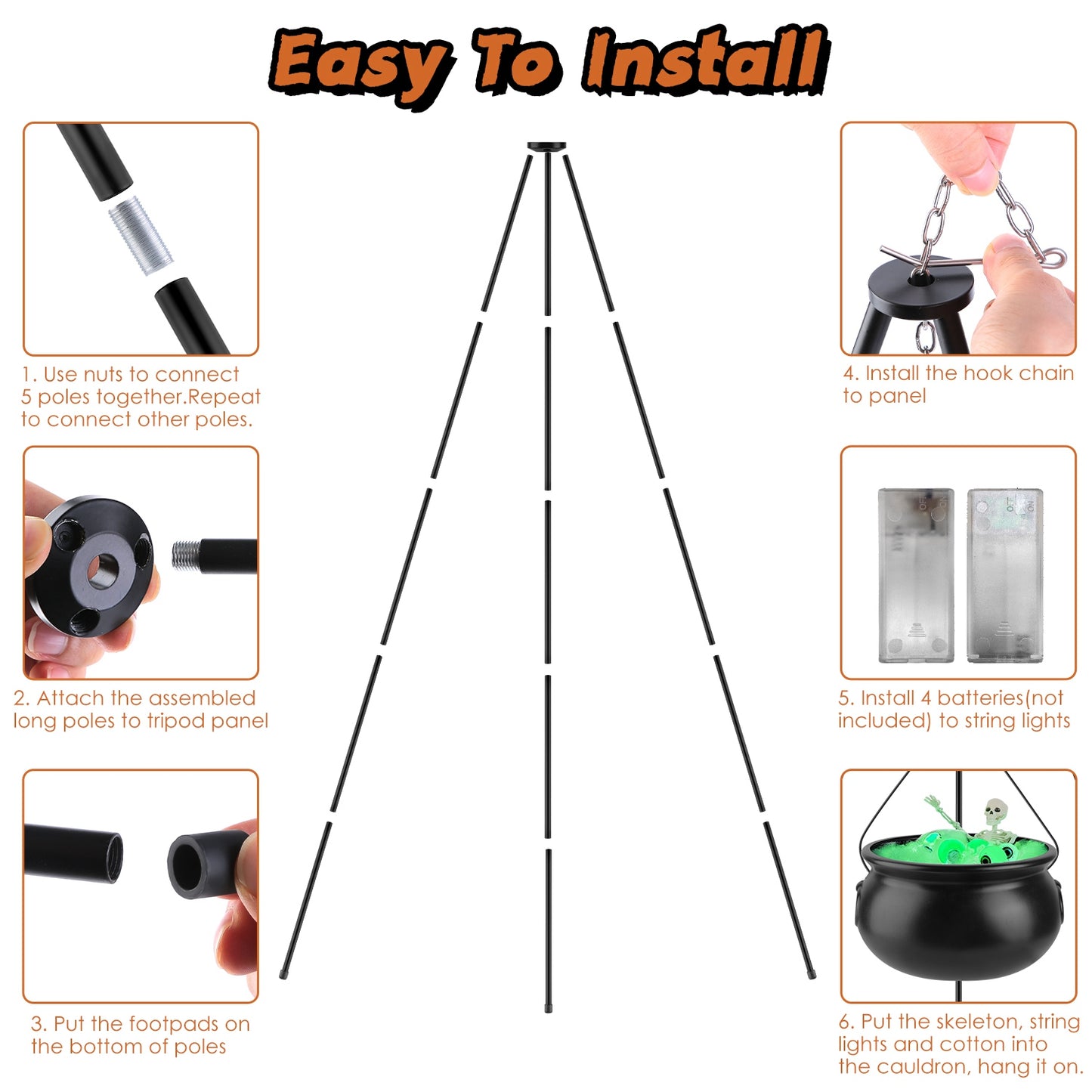 Easy To Install

1. Use nuts to connect 5 poles together.Repeat to connect other poles.

2. Attach the assembled long poles to tripod panel

3. Put the footpads on the bottom of poles

4. Install the hook chain to panel

5. Install 4 batteries(not included) to string lights

6. Put the skeleton, string lights and cotton into the cauldron, hang it on.