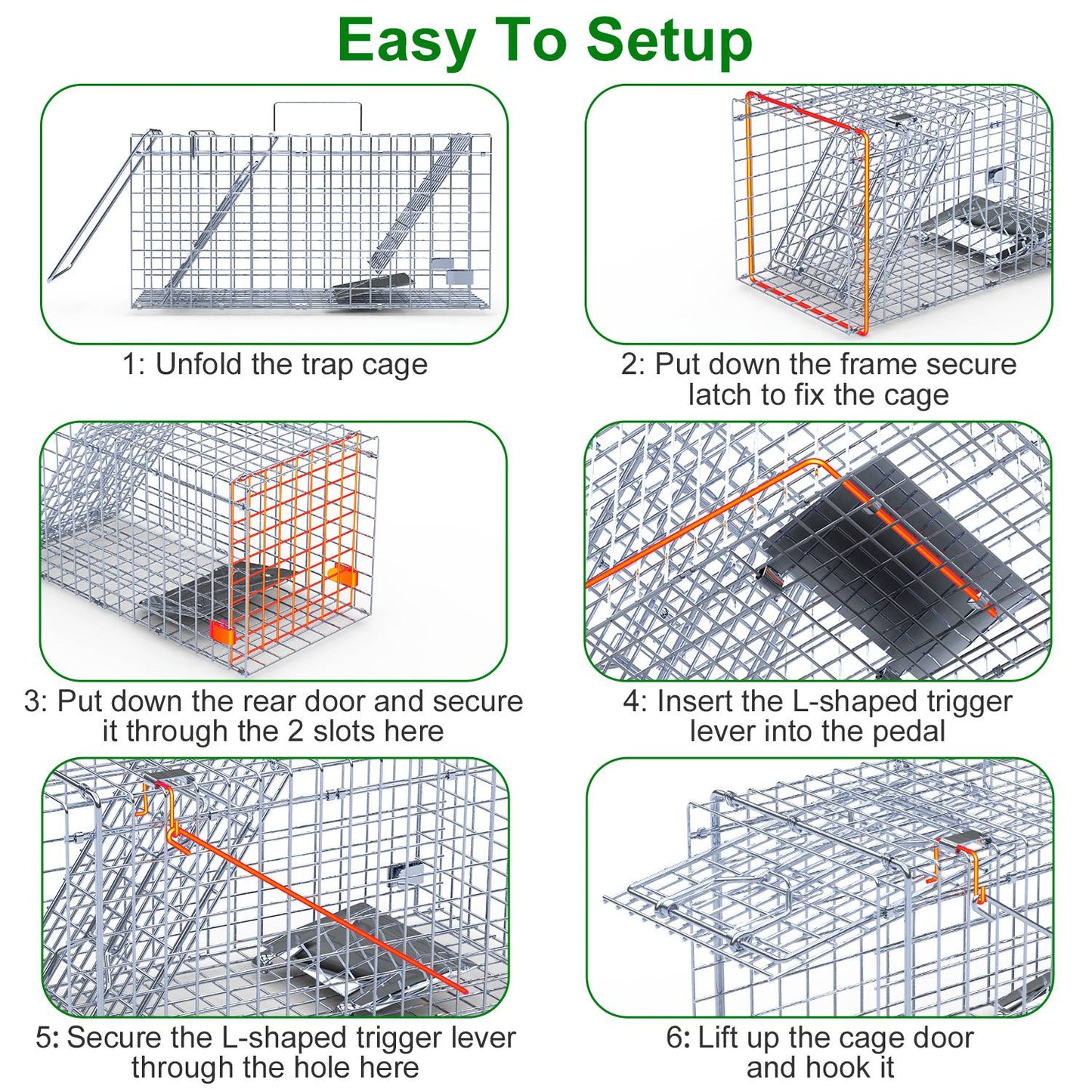 Easy To Setup

1: Unfold the trap cage

2: Put down the frame secure latch to fix the cage

3: Put down the rear door and secure it through the 2 slots here

4: Insert the L-shaped trigger lever into the pedal

5: Secure the L-shaped trigger lever through the hole here

6: Lift up the cage door and hook it