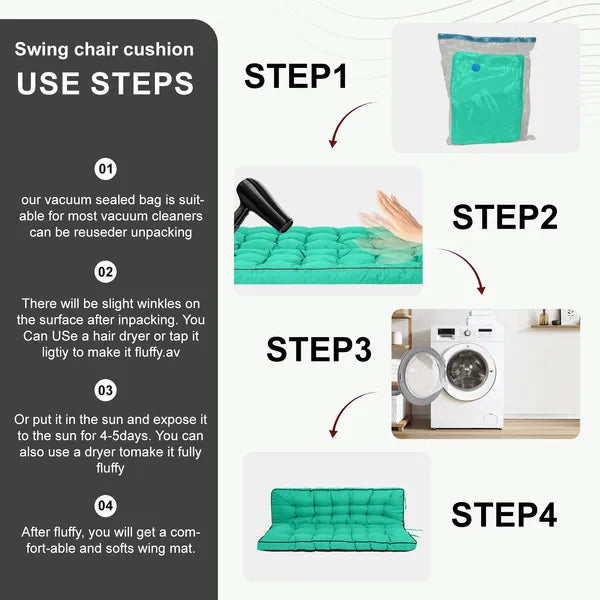 Swing chair cushion

USE STEPS

01

our vacuum sealed bag is suitable for most vacuum cleaners can be reuseder unpacking

02

There will be slight winkles on the surface after inpacking. You Can USe a hair dryer or tap it ligtiy to make it fluffy.av

03

Or put it in the sun and expose it to the sun for 4-5days. You can also use a dryer tomake it fully fluffy

04

After fluffy, you will get a comfort-able and softs wing mat.

STEP1

STEP2

STEP3

STEP4