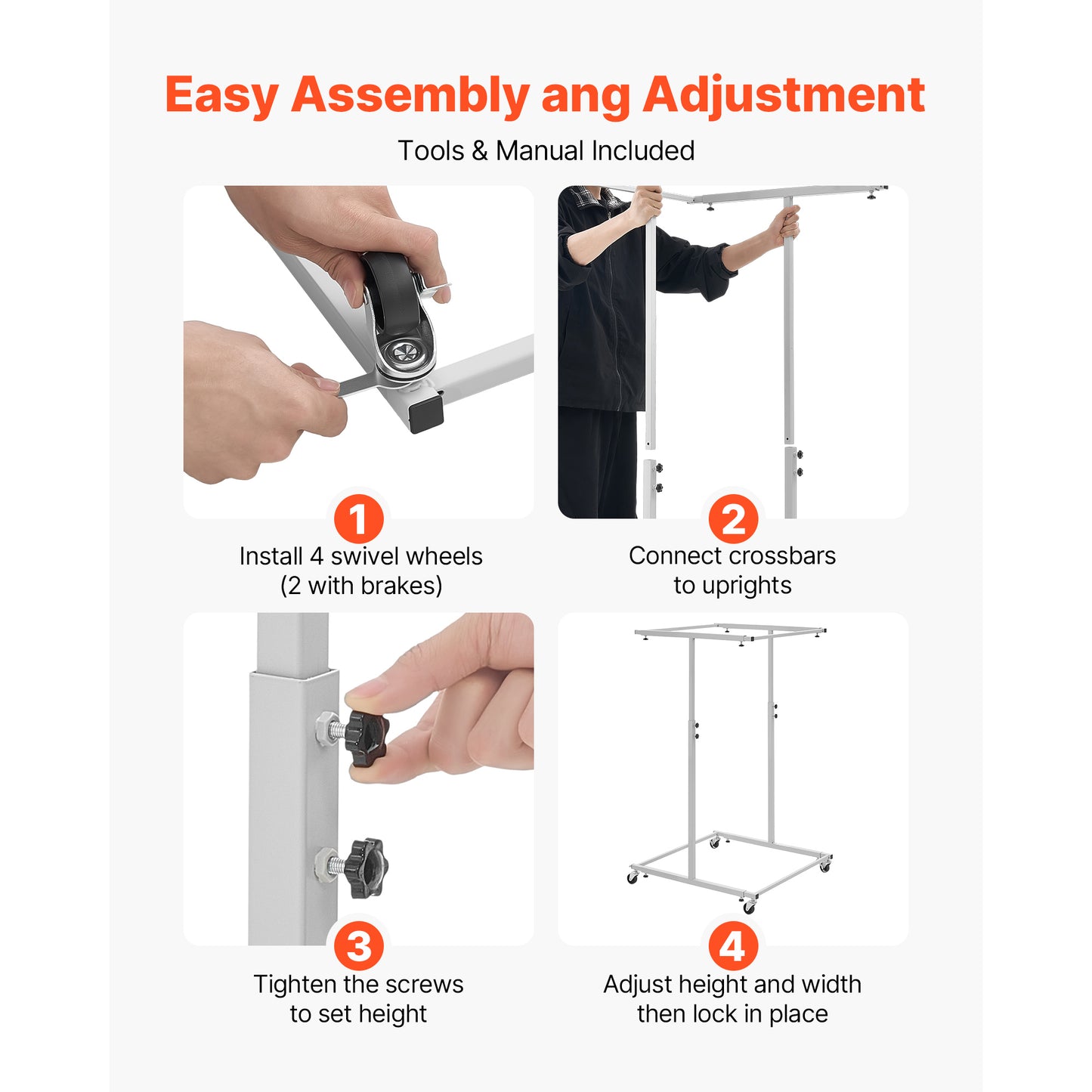 Easy Assembly ang Adjustment

Tools & Manual Included

1

Install 4 swivel wheels (2 with brakes)

2

Connect crossbars to uprights

3

Tighten the screws to set height

4

Adjust height and width then lock in place