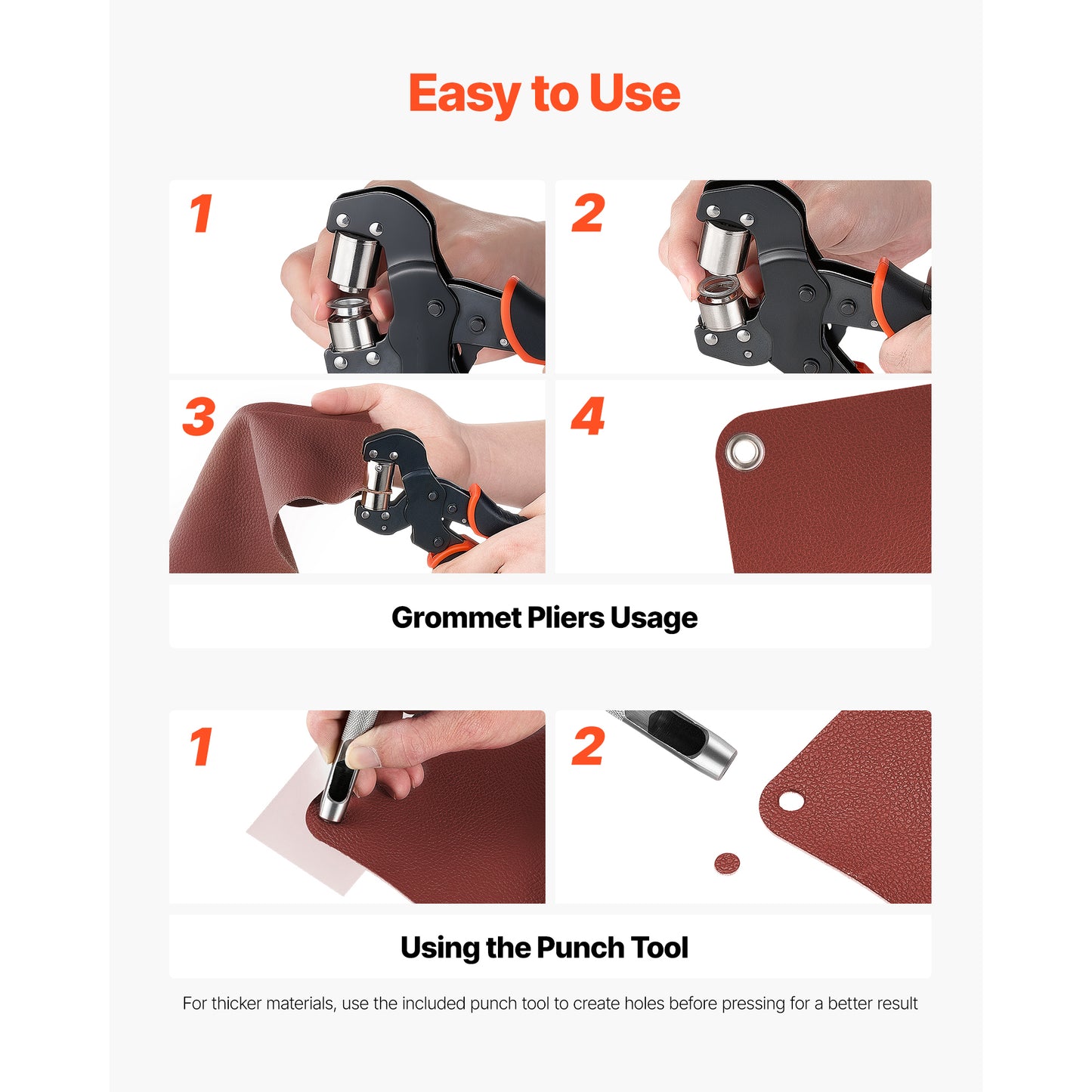 Easy to Use

1

2

3

4

Grommet Pliers Usage

1

2

Using the Punch Tool

For thicker materials, use the included punch tool to create holes before pressing for a better result