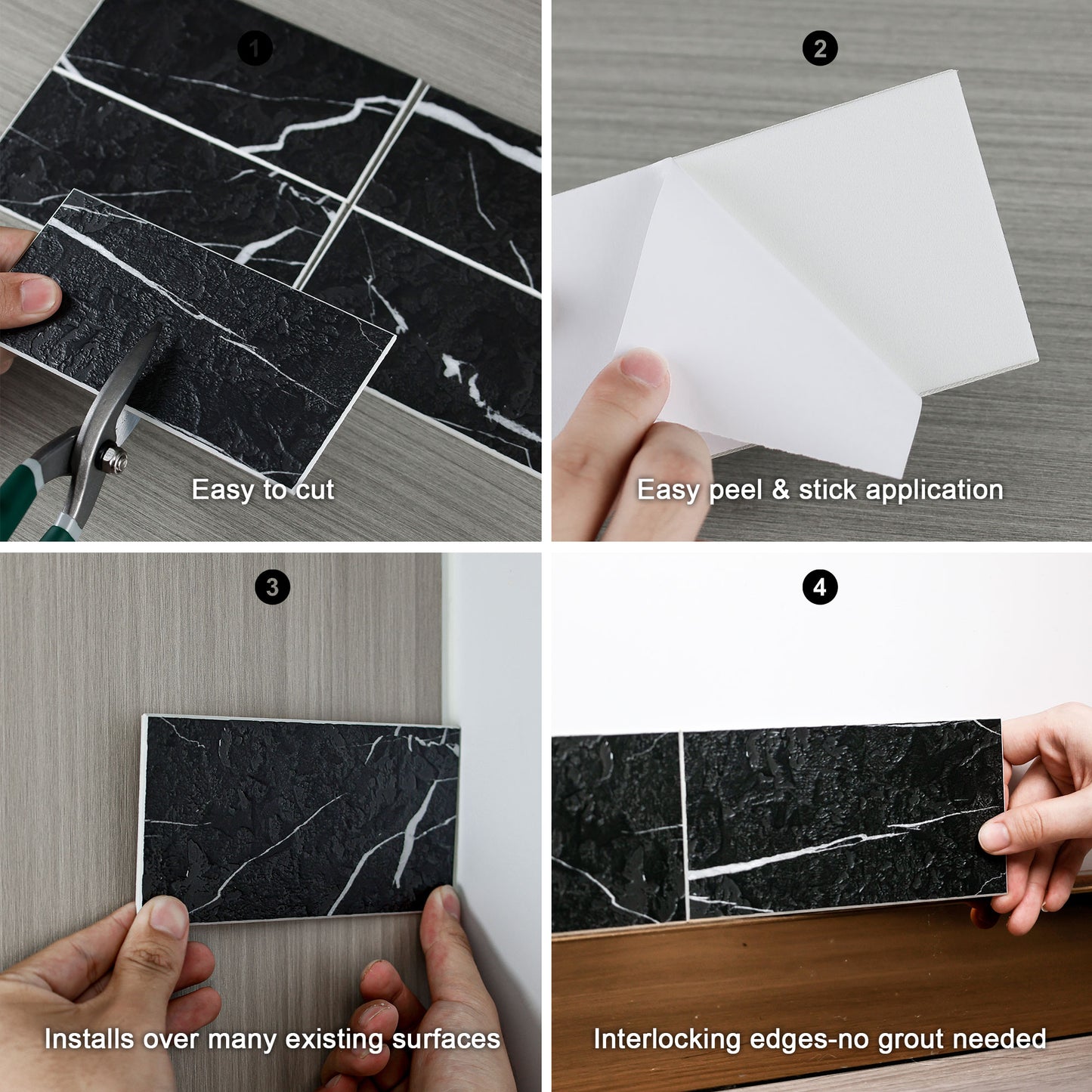 1

Easy to cut

2

Easy peel & stick application

3

Installs over many existing surfaces

4

Interlocking edges-no grout needed