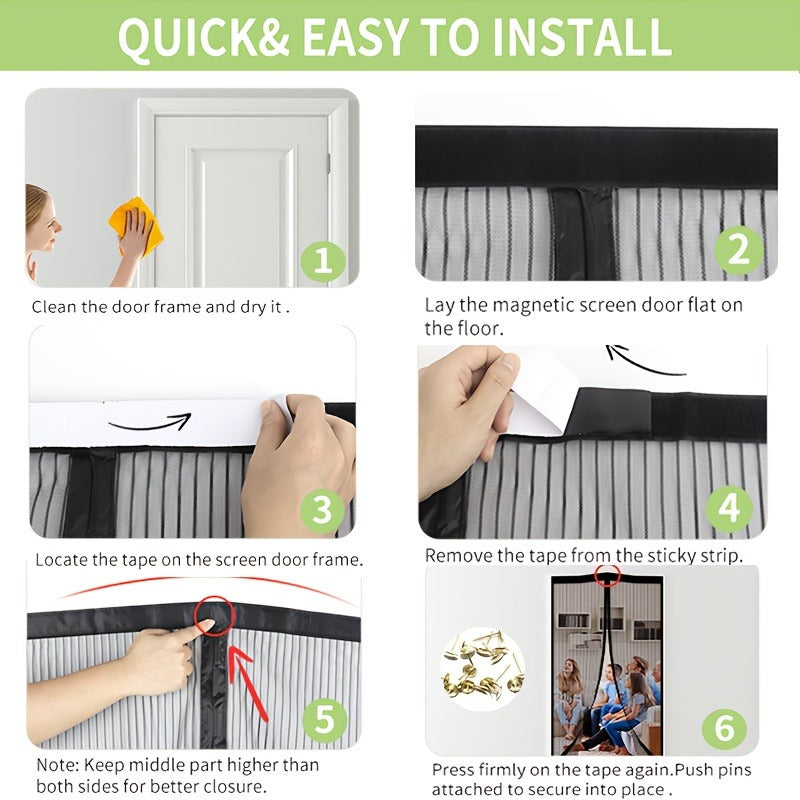 QUICK& EASY TO INSTALL

1

Clean the door frame and dry it .

2

Lay the magnetic screen door flat on the floor.

3

Locate the tape on the screen door frame.

4

Remove the tape from the sticky strip.

5

Note: Keep middle part higher than both sides for better closure.

6

Press firmly on the tape again.Push pins attached to secure into place .