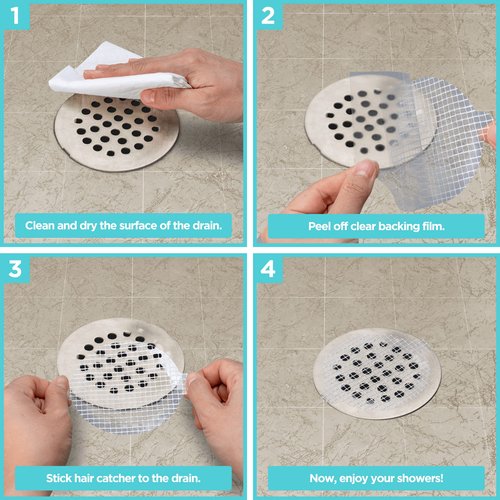 1

Clean and dry the surface of the drain.

2

Peel off clear backing film.

3

Stick hair catcher to the drain.

4

Now, enjoy your showers!