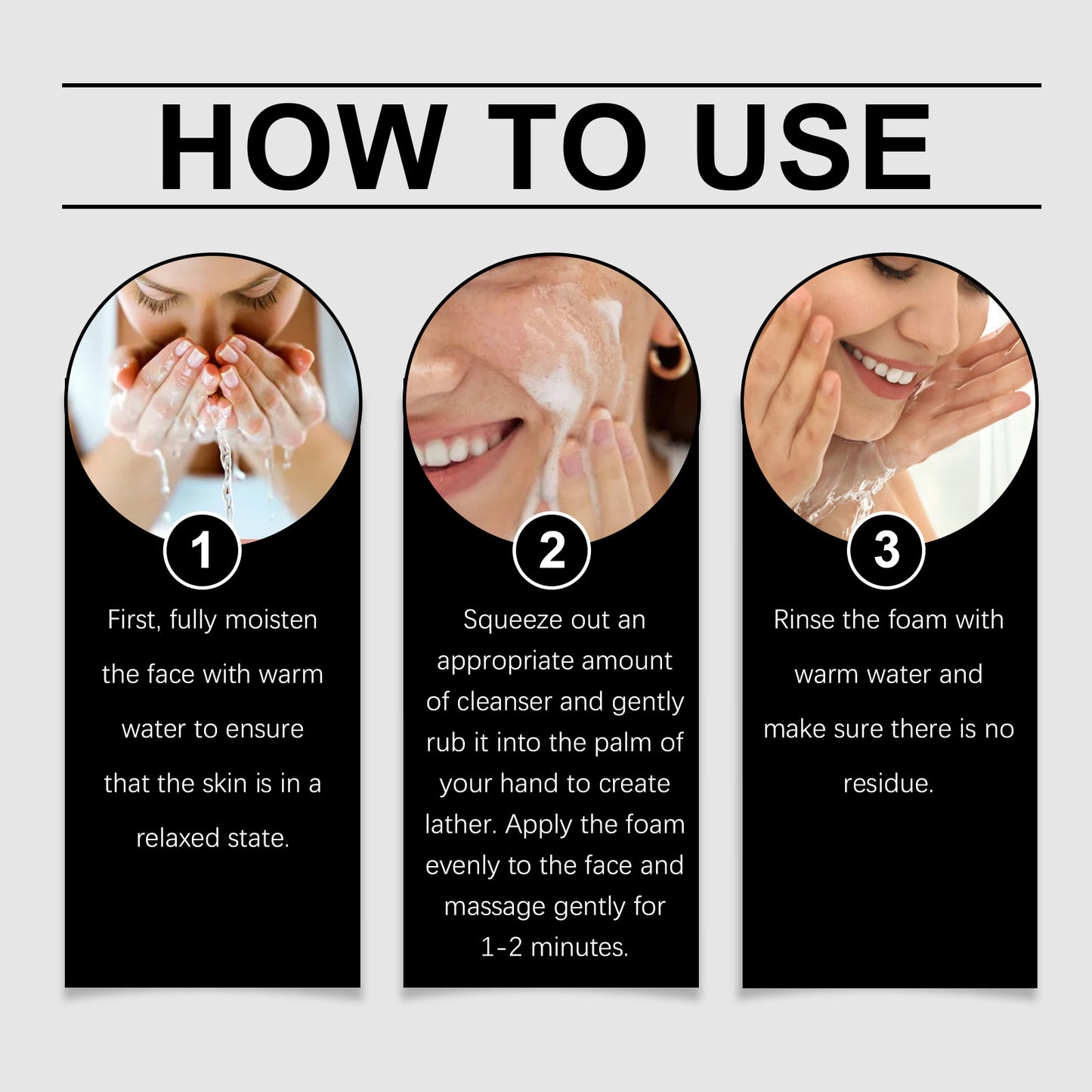 HOW TO USE

1

First, fully moisten the face with warm water to ensure that the skin is in a relaxed state.

2

Squeeze out an appropriate amount of cleanser and gently rub it into the palm of your hand to create lather. Apply the foam evenly to the face and massage gently for 1-2 minutes.

3

Rinse the foam with warm water and make sure there is no residue.