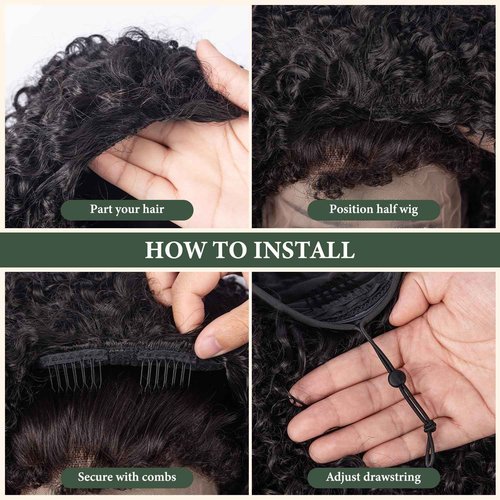 Part your hair

Position half wig

HOW TO INSTALL

Secure with combs

Adjust drawstring