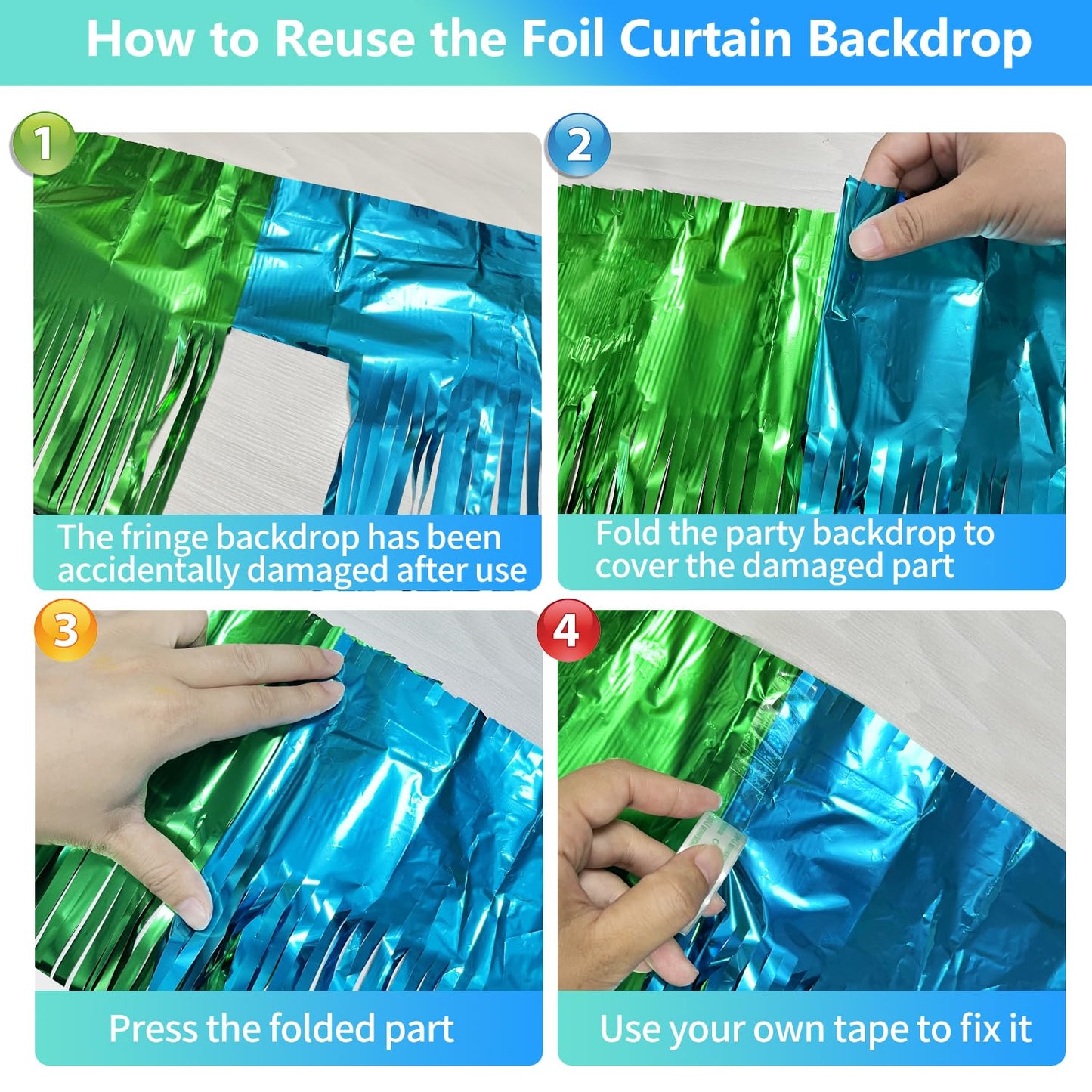 How to Reuse the Foil Curtain Backdrop

1

The fringe backdrop has been accidentally damaged after use

2

Fold the party backdrop to cover the damaged part

3

Press the folded part

4

Use your own tape to fix it