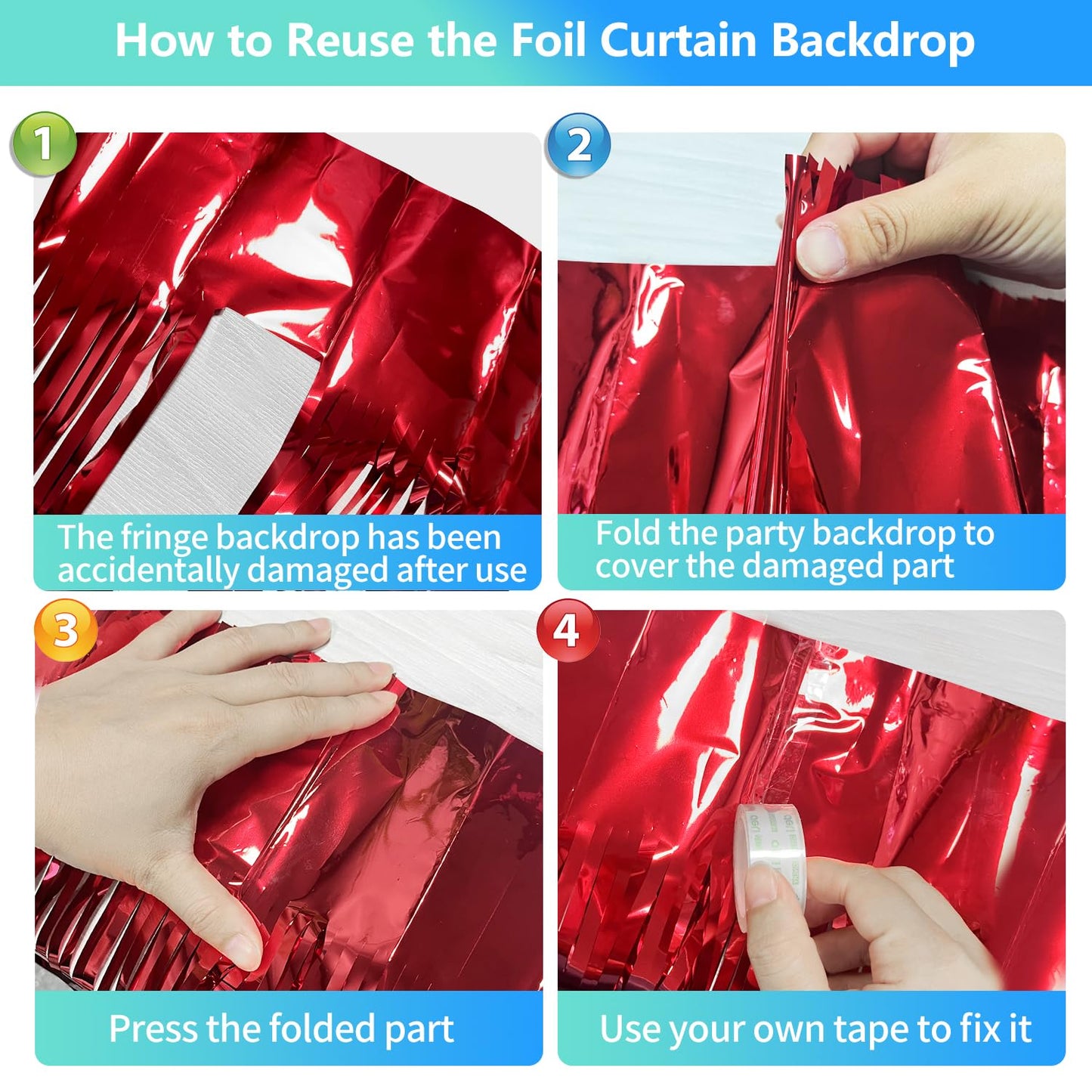 How to Reuse the Foil Curtain Backdrop

1

The fringe backdrop has been accidentally damaged after use

2

Fold the party backdrop to cover the damaged part

3

Press the folded part

4

Use your own tape to fix it