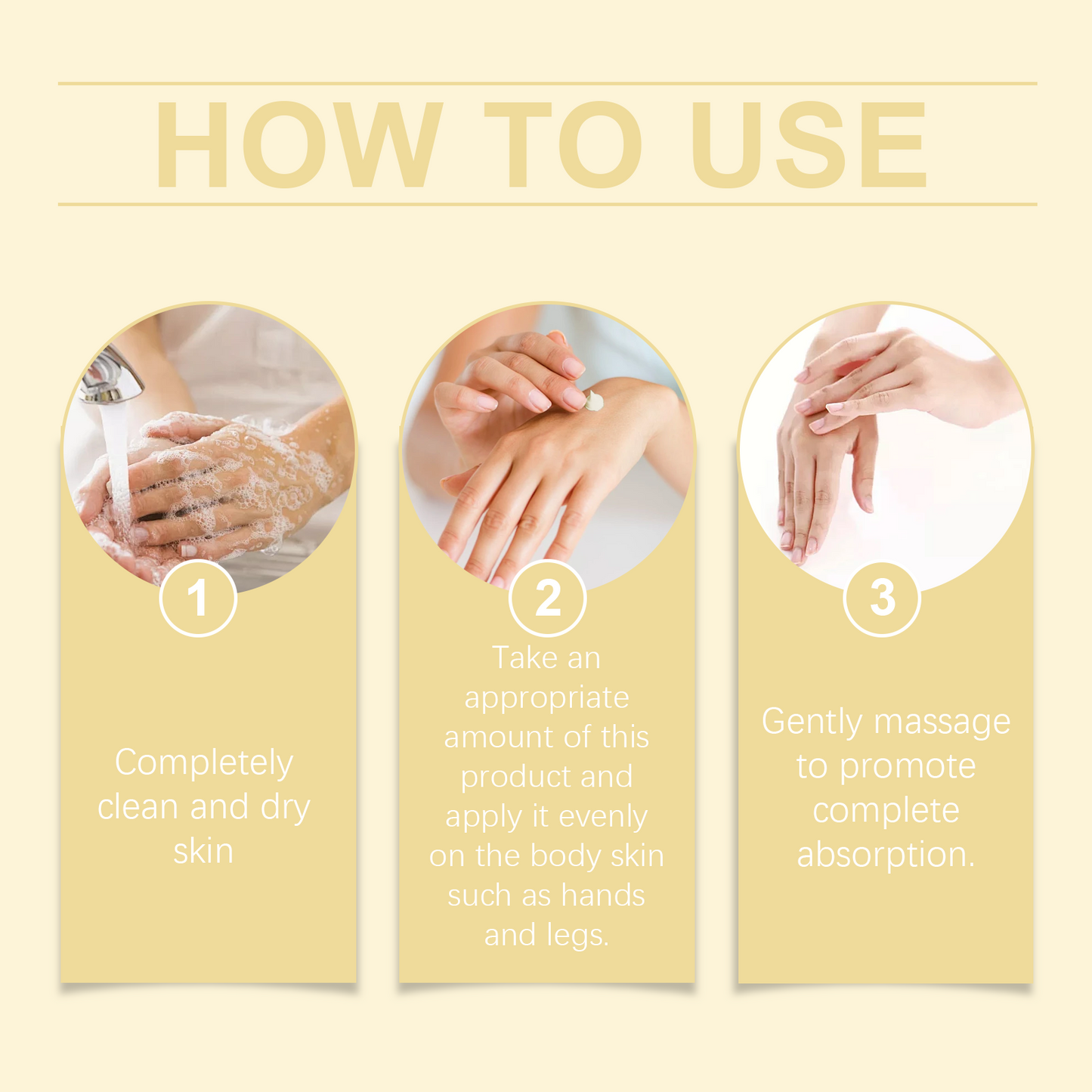 HOW TO USE

1

Completely clean and dry skin

2

Take an appropriate amount of this product and apply it evenly on the body skin such as hands and legs.

3

Gently massage to promote complete absorption.