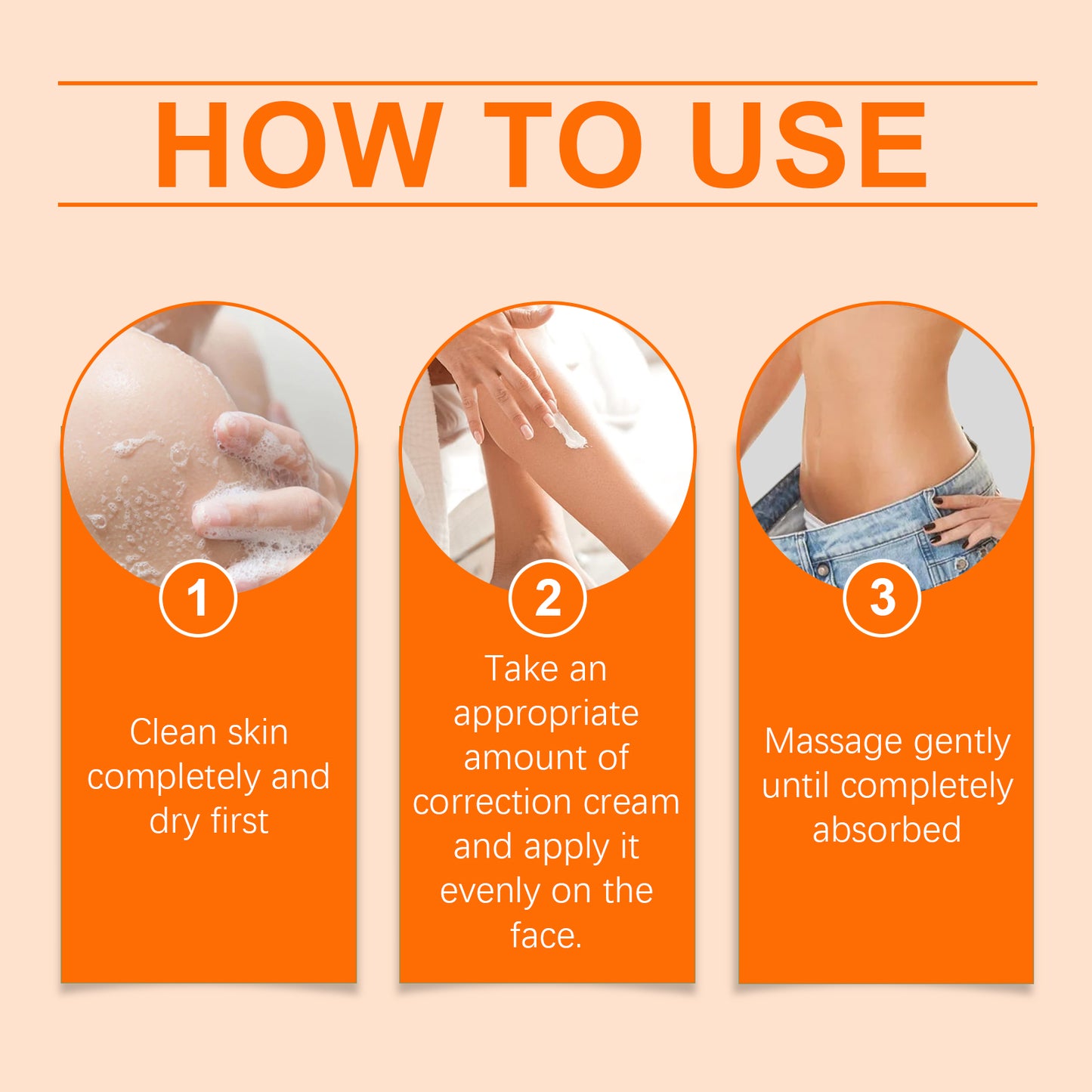 HOW TO USE

1

Clean skin completely and dry first

2

Take an appropriate amount of correction cream and apply it evenly on the face.

3

Massage gently until completely absorbed