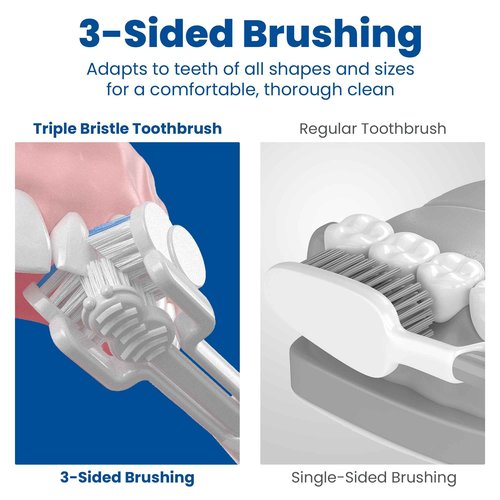 3-Sided Brushing

Adapts to teeth of all shapes and sizes for a comfortable, thorough clean

Triple Bristle Toothbrush

3-Sided Brushing

Regular Toothbrush

Single-Sided Brushing