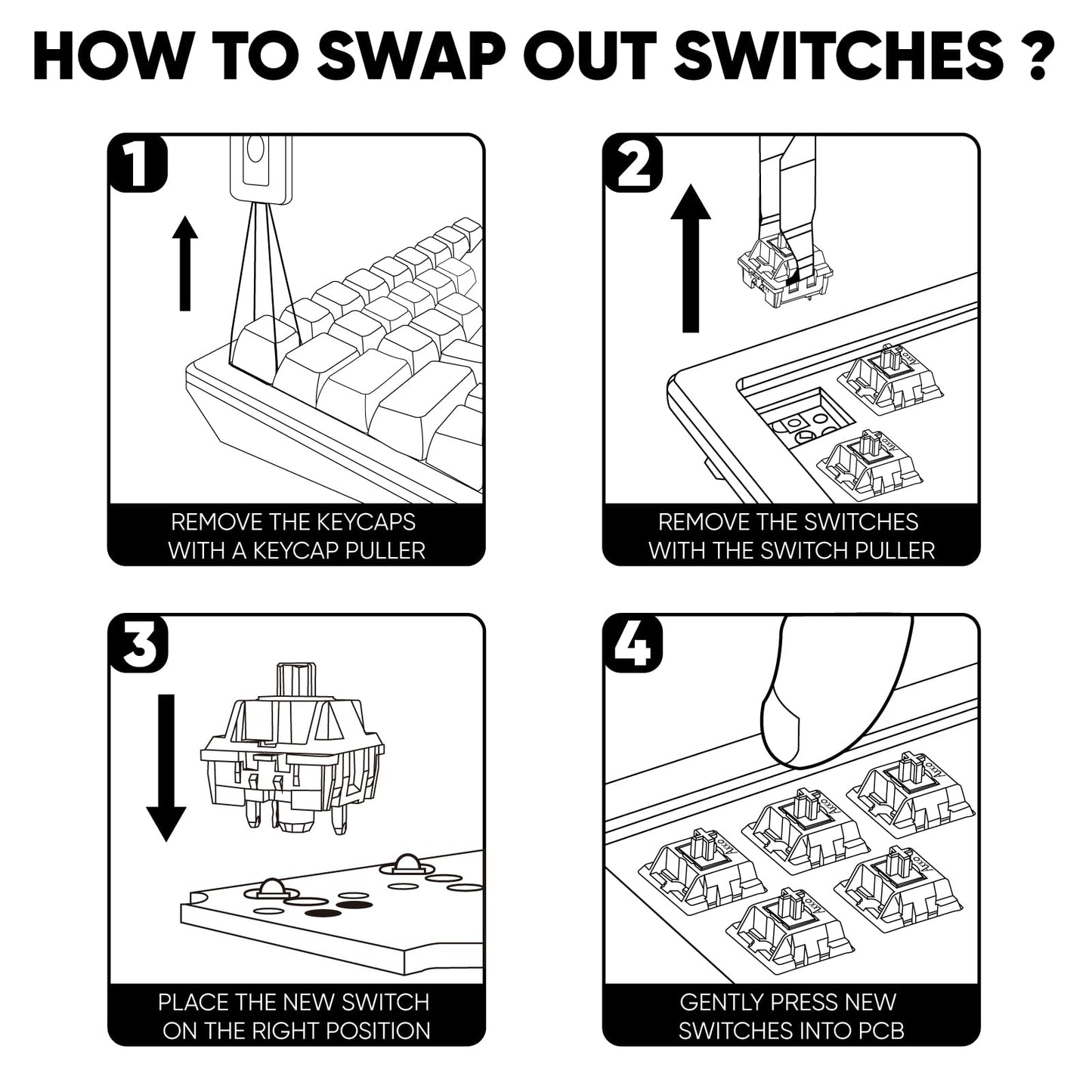 HOW TO SWAP OUT SWITCHES ?

1

REMOVE THE KEYCAPS WITH A KEYCAP PULLER

2

Akko

Akko

REMOVE THE SWITCHES WITH THE SWITCH PULLER

3

PLACE THE NEW SWITCH ON THE RIGHT POSITION

4

Akko

Akko

Akko

Akko

Akko

GENTLY PRESS NEW SWITCHES INTO PCB