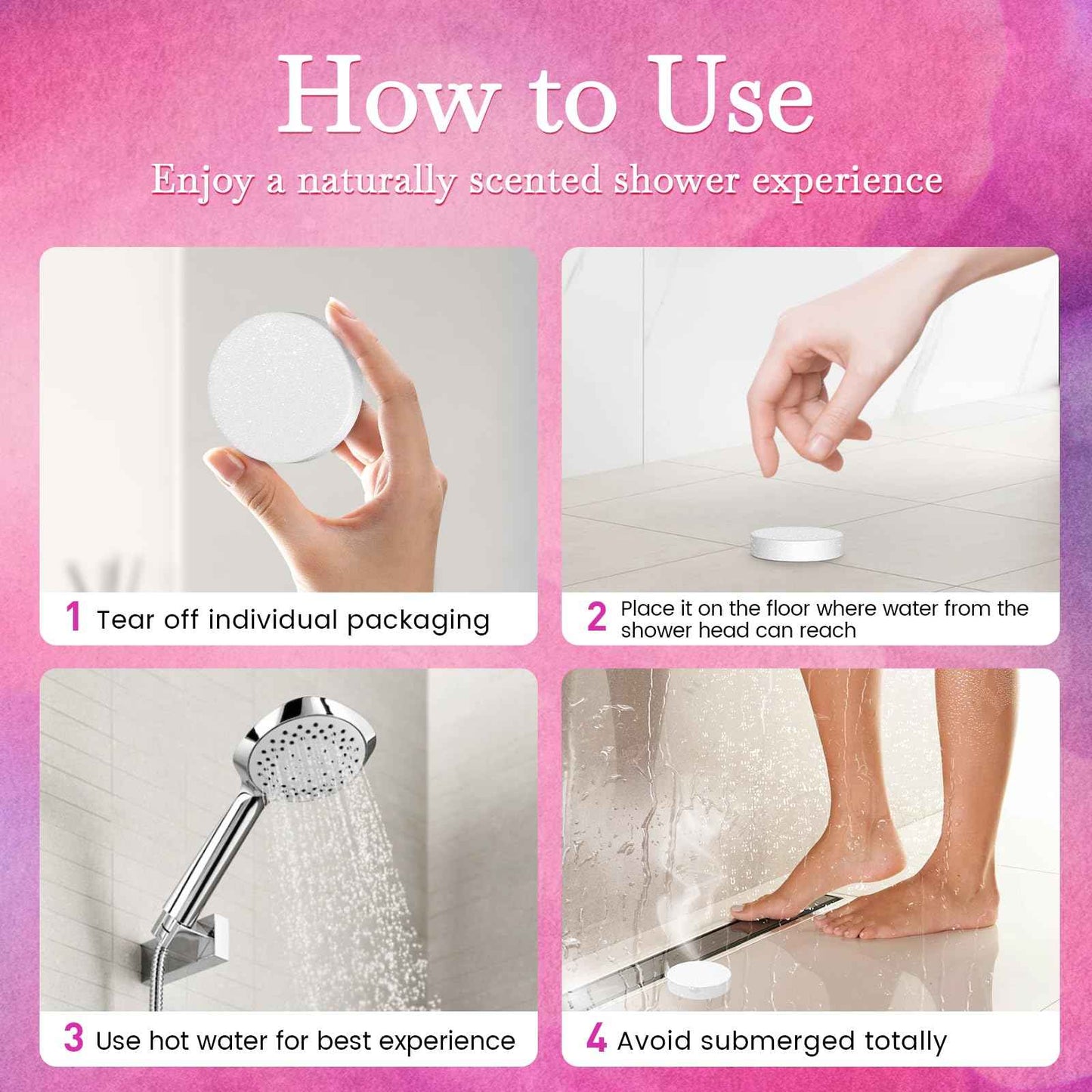 How to Use

Enjoy a naturally scented shower experience

1 Tear off individual packaging

2 Place it on the floor where water from the shower head can reach

3 Use hot water for best experience

4 Avoid submerged totally