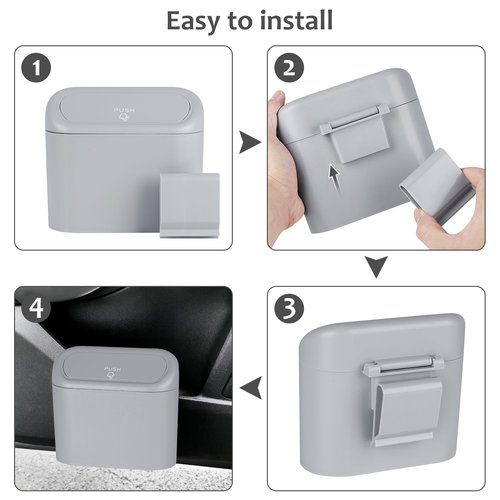 Easy to install

1

PUSH

2

3

4

PUSH