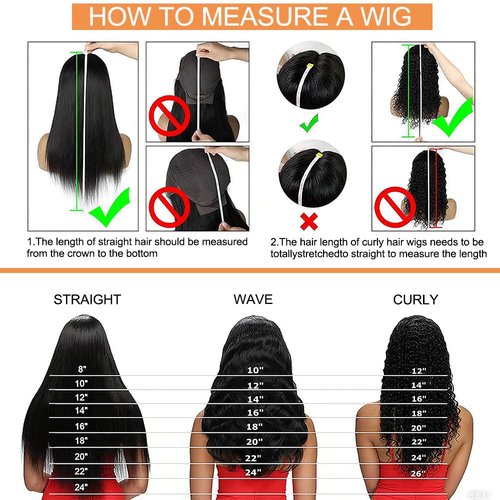 HOW TO MEASURE A WIG

1.The length of straight hair should be measured from the crown to the bottom

2.The hair length of curly hair wigs needs to be totallystretchedto straight to measure the length

STRAIGHT

8"
10"
12"
14"
16"
18"
20"
22"
24"

WAVE

10"
12"
14"
16"
18"
20"
22"
24"

CURLY

12"
14"
16"
18"
20"
22"
24"
26"