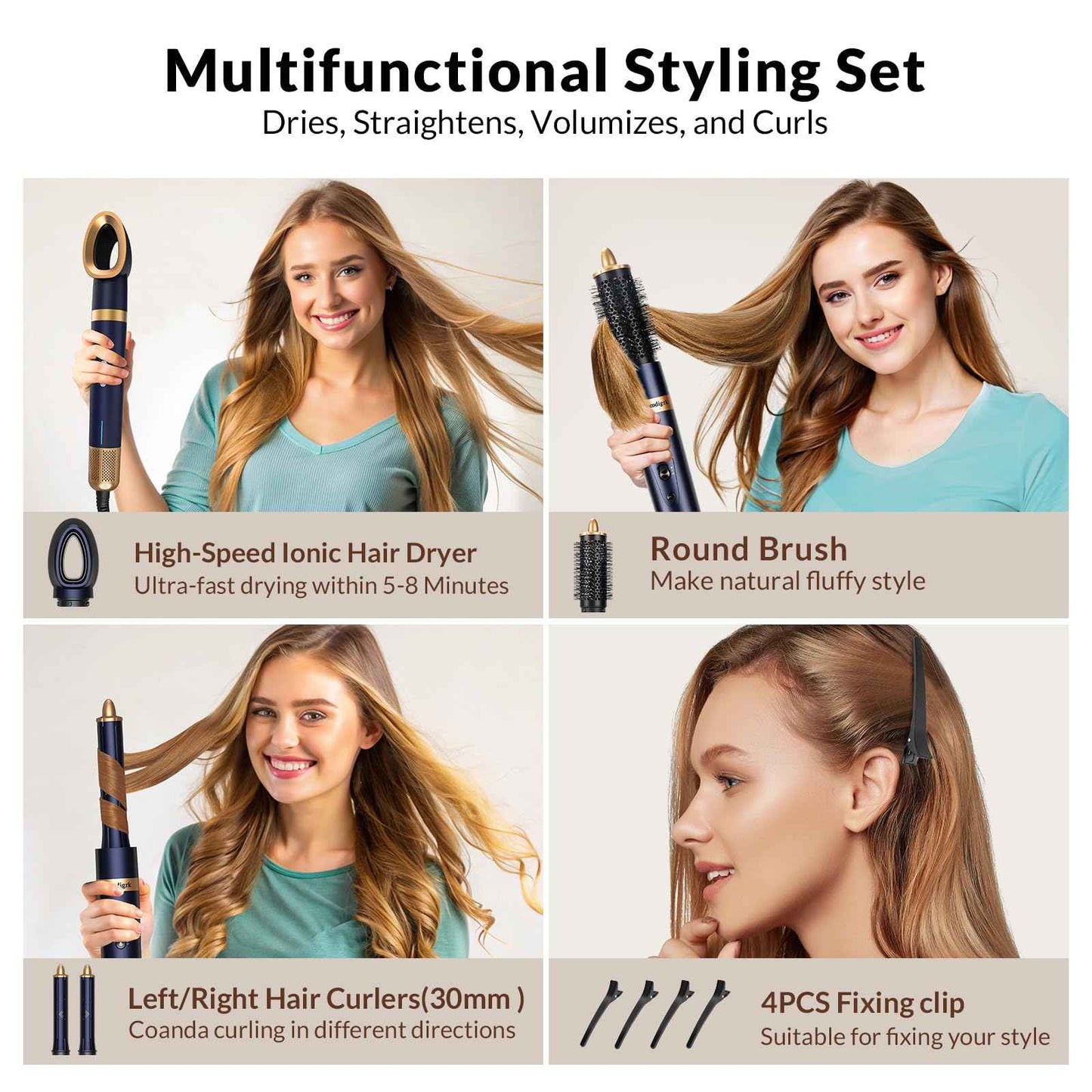 Multifunctional Styling Set
Dries, Straightens, Volumizes, and Curls

High-Speed Ionic Hair Dryer
Ultra-fast drying within 5-8 Minutes

Round Brush
Make natural fluffy style

Left/Right Hair Curlers(30mm )
Coanda curling in different directions

4PCS Fixing clip
Suitable for fixing your style