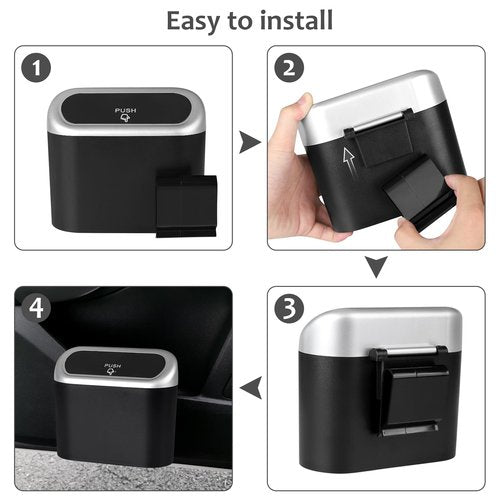 Easy to install

1

PUSH

2

3

4

PUSH