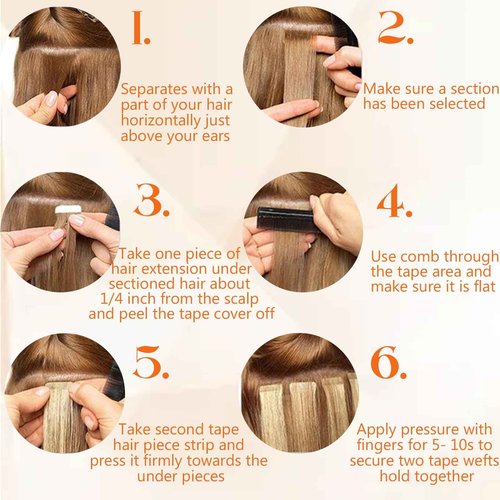 1.

Separates with a part of your hair horizontally just above your ears

2.

Make sure a section has been selected

3.

Take one piece of hair extension under sectioned hair about 1/4 inch from the scalp and peel the tape cover off

4.

Use comb through the tape area and make sure it is flat

5.

Take second tape hair piece strip and press it firmly towards the under pieces

6.

Apply pressure with fingers for 5- 10s to secure two tape wefts hold together