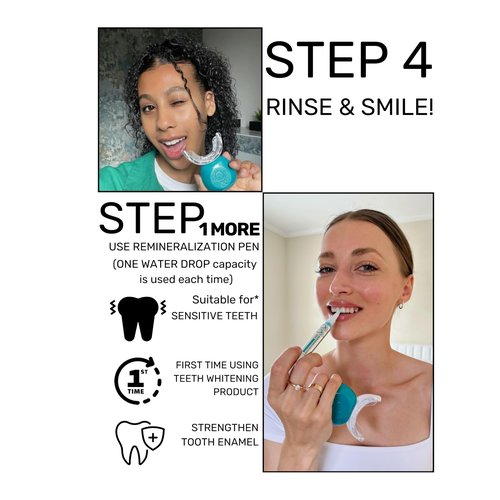 STEP 4

RINSE & SMILE!

STEP 1 MORE

USE REMINERALIZATION PEN (ONE WATER DROP capacity is used each time)

Suitable for* SENSITIVE TEETH

1ST TIME

FIRST TIME USING TEETH WHITENING PRODUCT

STRENGTHEN TOOTH ENAMEL