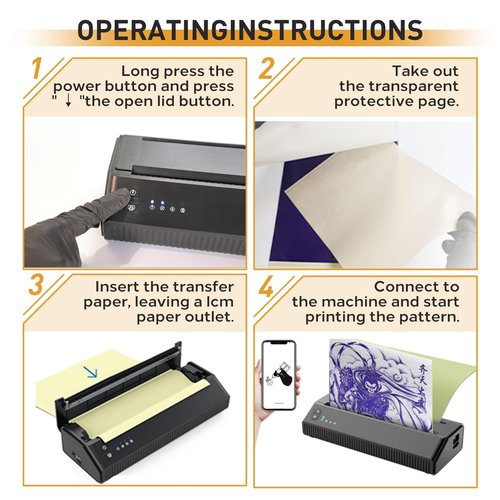 OPERATINGINSTRUCTIONS

1

Long press the power button and press " ↓ "the open lid button.

2

Take out the transparent protective page.

3

Insert the transfer paper, leaving a lcm paper outlet.

4

Connect to the machine and start printing the pattern.

齐天大圣