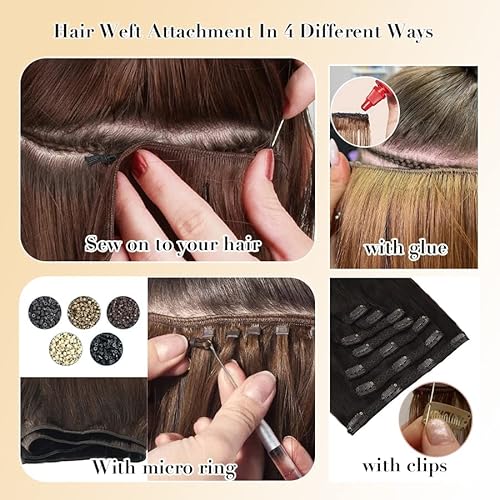 Hair Weft Attachment In 4 Different Ways

Sew on to your hair

with glue

With micro ring

with clips