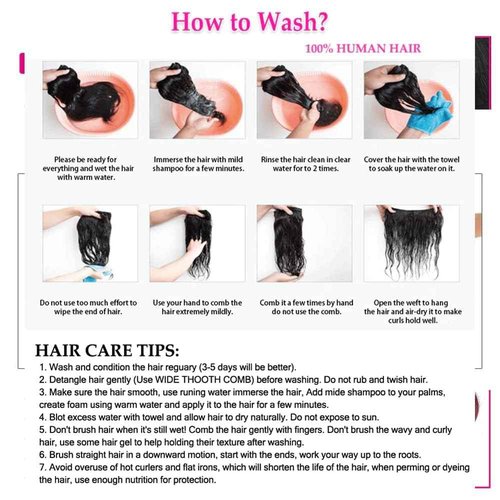 How to Wash?

100% HUMAN HAIR

Please be ready for everything and wet the hair with warm water.

Immerse the hair with mild shampoo for a few minutes.

Rinse the hair clean in clear water for to 2 times.

Cover the hair with the towel to soak up the water on it.

Do not use too much effort to wipe the end of hair.

Use your hand to comb the hair extremely mildly.

Comb it a few times by hand do not use the comb.

Open the weft to hang the hair and air-dry it to make curls hold well.

HAIR CARE TIPS:

1. Wash and condition the hair reguary (3-5 days will be better).
2. Detangle hair gently (Use WIDE THOOTH COMB) before washing. Do not rub and twish hair.
3. Make sure the hair smooth, use runing water immerse the hair, Add mide shampoo to your palms, create foam using warm water and apply it to the hair for a few minutes.
4. Blot excess water with towel and allow hair to dry naturally. Do not expose to sun.
5. Don't brush hair when it's still wet! Comb the hair gently with fingers. Don't brush the wavy and curly hair, use some hair gel to help holding their texture after washing.
6. Brush straight hair in a downward motion, start with the ends, work your way up to the roots.
7. Avoid overuse of hot curlers and flat irons, which will shorten the life of the hair, when perming or dyeing the hair, use enough nutrition for protection.