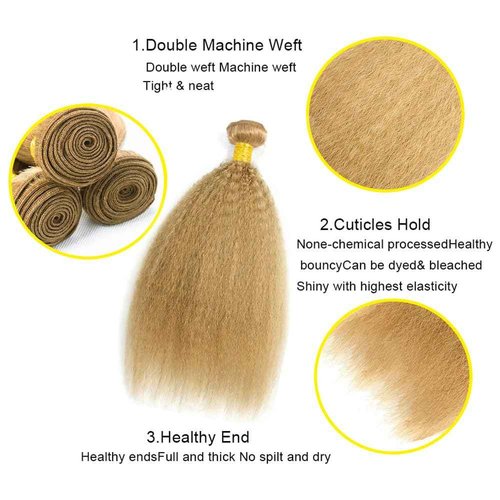 1.Double Machine Weft

Double weft Machine weft

Tight & neat

2.Cuticles Hold

None-chemical processedHealthy

bouncyCan be dyed& bleached

Shiny with highest elasticity

3.Healthy End

Healthy endsFull and thick No spilt and dry