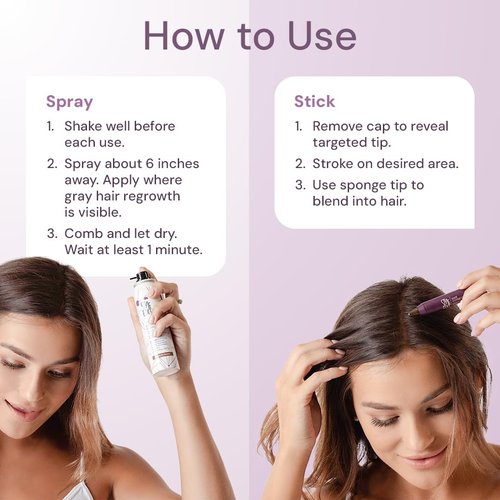 How to Use

Spray

1. Shake well before each use.
2. Spray about 6 inches away. Apply where gray hair regrowth is visible.
3. Comb and let dry. Wait at least 1 minute.

Stick

1. Remove cap to reveal targeted tip.
2. Stroke on desired area.
3. Use sponge tip to blend into hair.