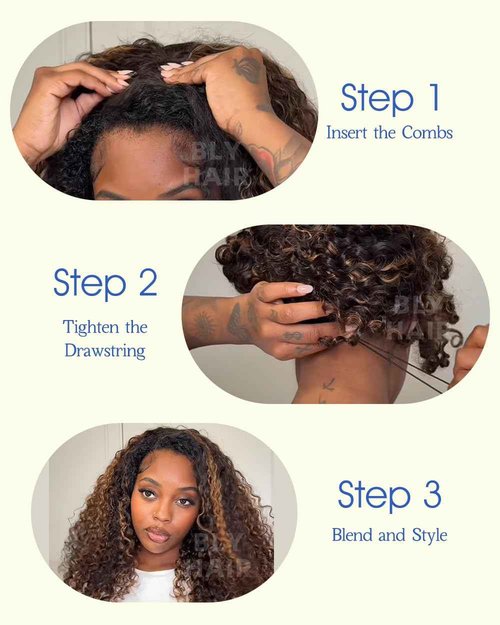 BLY HAIR

Step 1
Insert the Combs

Step 2
Tighten the Drawstring

BLY HAIR

BLY HAIR

Step 3
Blend and Style