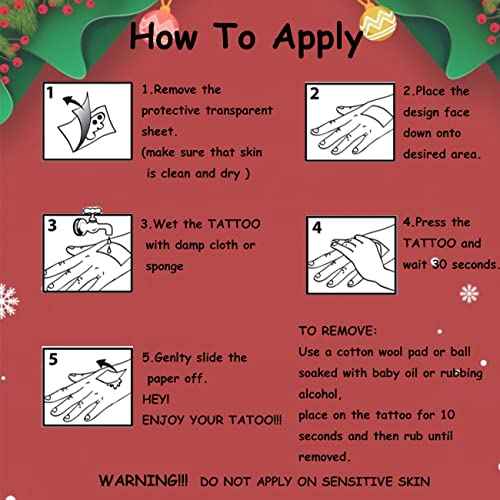 How To Apply

1

1.Remove the protective transparent sheet.
(make sure that skin is clean and dry )

2

2.Place the design face down onto desired area.

3

3.Wet the TATTOO with damp cloth or sponge

4

4.Press the TATTOO and wait 30 seconds.

5

5.Genlty slide the paper off.
HEY!
ENJOY YOUR TATOO!!!

TO REMOVE:
Use a cotton wool pad or ball soaked with baby oil or rubbing alcohol,
place on the tattoo for 10 seconds and then rub until removed.

WARNING!!! DO NOT APPLY ON SENSITIVE SKIN