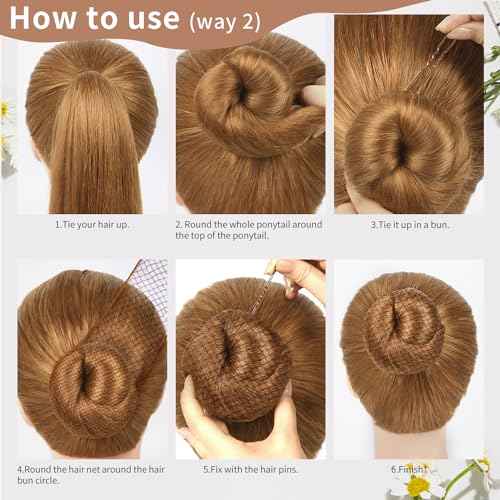 How to use (way 2)

1.Tie your hair up.

2. Round the whole ponytail around the top of the ponytail.

3.Tie it up in a bun.

4.Round the hair net around the hair bun circle.

5.Fix with the hair pins.

6.Finish!