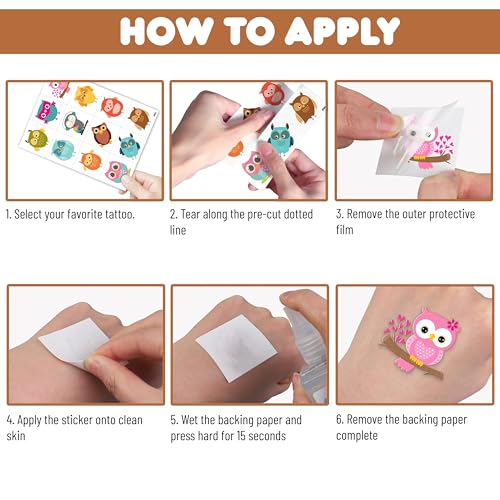 HOW TO APPLY

1. Select your favorite tattoo.

2. Tear along the pre-cut dotted line

3. Remove the outer protective film

4. Apply the sticker onto clean skin

5. Wet the backing paper and press hard for 15 seconds

6. Remove the backing paper complete