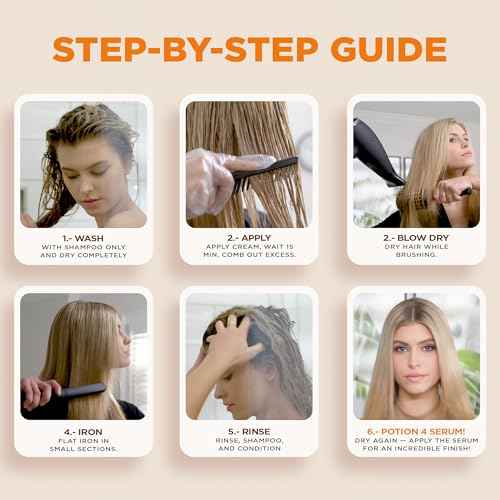 STEP-BY-STEP GUIDE

1.- WASH
WITH SHAMPOO ONLY AND DRY COMPLETELY

2.- APPLY
APPLY CREAM, WAIT 15 MIN. COMB OUT EXCESS.

2.- BLOW DRY
DRY HAIR WHILE BRUSHING.

4.- IRON
FLAT IRON IN SMALL SECTIONS.

5.- RINSE
RINSE, SHAMPOO, AND CONDITION

6.- POTION 4 SERUM!
DRY AGAIN — APPLY THE SERUM FOR AN INCREDIBLE FINISH!