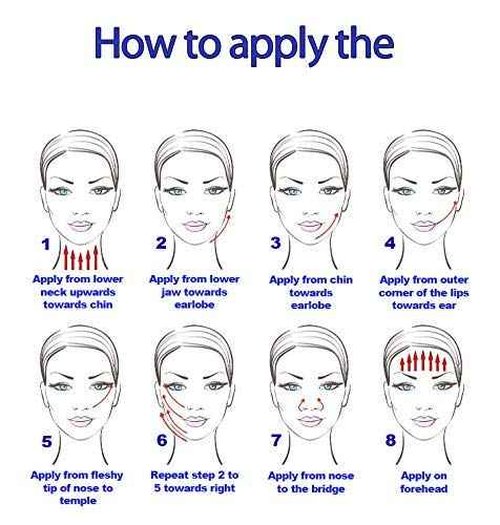 How to apply the

1
Apply from lower neck upwards towards chin

2
Apply from lower jaw towards earlobe

3
Apply from chin towards earlobe

4
Apply from outer corner of the lips towards ear

5
Apply from fleshy tip of nose to temple

6
Repeat step 2 to 5 towards right

7
Apply from nose to the bridge

8
Apply on forehead