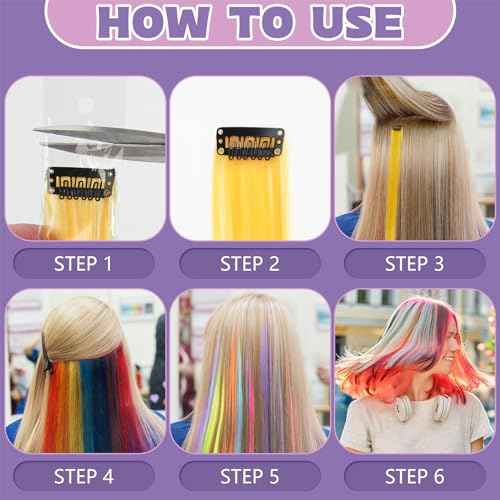 HOW TO USE

STEP 1

STEP 2

STEP 3

STEP 4

STEP 5

STEP 6