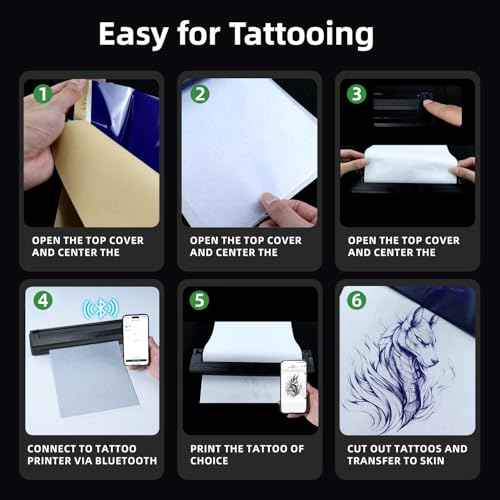 Easy for Tattooing

1
OPEN THE TOP COVER AND CENTER THE

2
OPEN THE TOP COVER AND CENTER THE

3
OPEN THE TOP COVER AND CENTER THE

4
CONNECT TO TATTOO PRINTER VIA BLUETOOTH

5
PRINT THE TATTOO OF CHOICE

6
CUT OUT TATTOOS AND TRANSFER TO SKIN