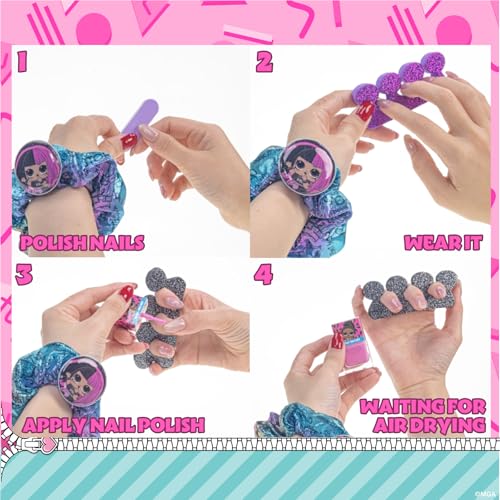 1

POLISH NAILS

2

WEAR IT

3

APPLY NAIL POLISH

4

WAITING FOR AIR DRYING

©MGA