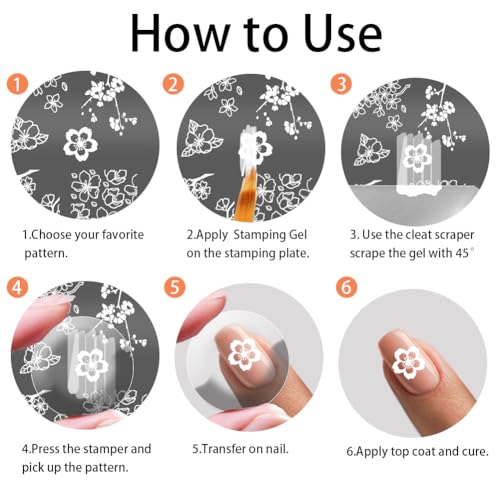 How to Use

1

1.Choose your favorite pattern.

2

2.Apply Stamping Gel on the stamping plate.

3

3. Use the cleat scraper scrape the gel with 45°

4

4.Press the stamper and pick up the pattern.

5

5.Transfer on nail.

6

6.Apply top coat and cure.