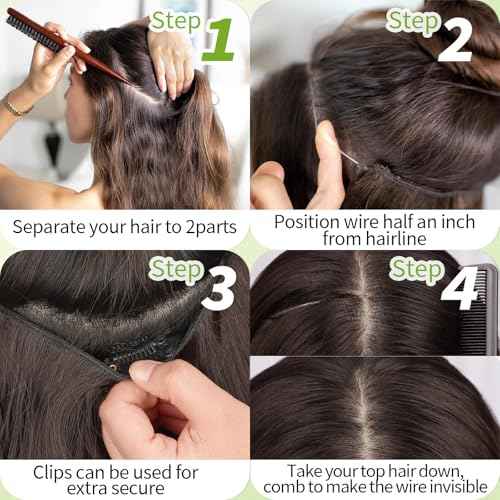 Step 1

Separate your hair to 2parts

Step 2

Position wire half an inch from hairline

Step 3

Clips can be used for extra secure

Step 4

Take your top hair down, comb to make the wire invisible