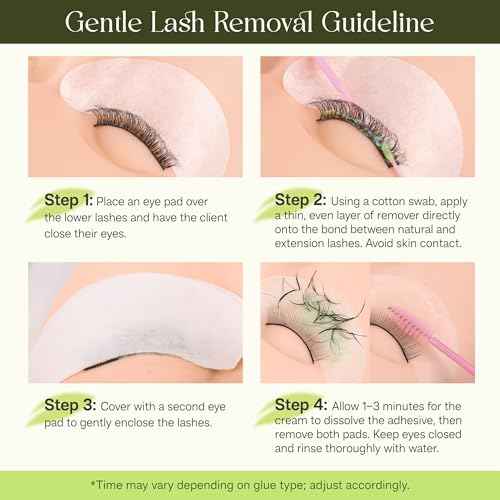 Gentle Lash Removal Guideline

Step 1: Place an eye pad over the lower lashes and have the client close their eyes.

Step 2: Using a cotton swab, apply a thin, even layer of remover directly onto the bond between natural and extension lashes. Avoid skin contact.

Step 3: Cover with a second eye pad to gently enclose the lashes.

Step 4: Allow 1–3 minutes for the cream to dissolve the adhesive, then remove both pads. Keep eyes closed and rinse thoroughly with water.

*Time may vary depending on glue type; adjust accordingly.