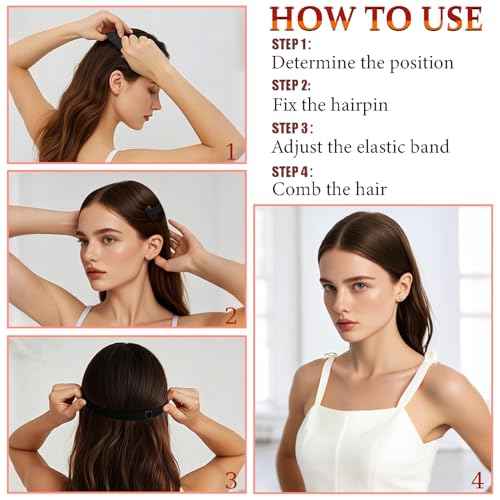 HOW TO USE

STEP 1:
Determine the position

STEP 2:
Fix the hairpin

STEP 3:
Adjust the elastic band

STEP 4:
Comb the hair

1

2

3

4