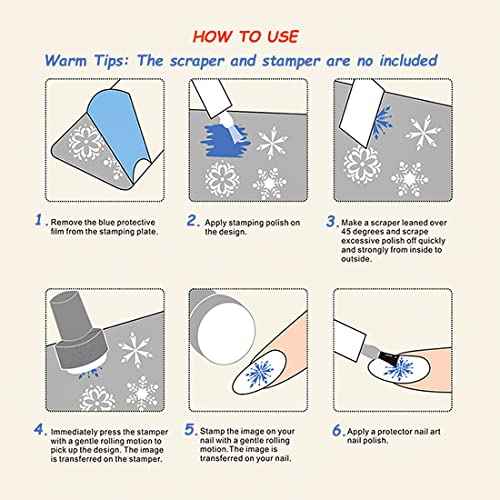 HOW TO USE

Warm Tips: The scraper and stamper are no included

1. Remove the blue protective film from the stamping plate.

2. Apply stamping polish on the design.

3. Make a scraper leaned over 45 degrees and scrape excessive polish off quickly and strongly from inside to outside.

4. Immediately press the stamper with a gentle rolling motion to pick up the design. The image is transferred on the stamper.

5. Stamp the image on your nail with a gentle rolling motion. The image is transferred on your nail.

6. Apply a protector nail art nail polish.