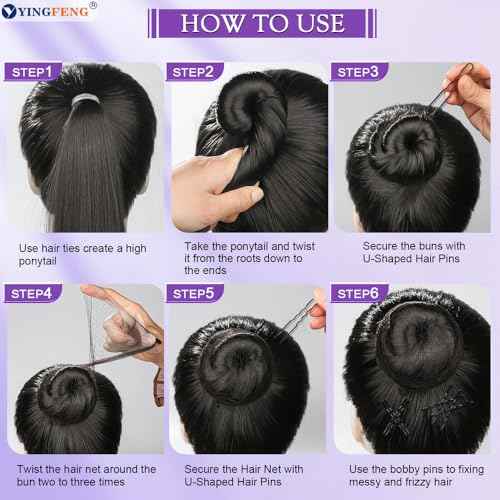 YINGFENG®

HOW TO USE

STEP1
Use hair ties create a high ponytail

STEP2
Take the ponytail and twist it from the roots down to the ends

STEP3
Secure the buns with U-Shaped Hair Pins

STEP4
Twist the hair net around the bun two to three times

STEP5
Secure the Hair Net with U-Shaped Hair Pins

STEP6
Use the bobby pins to fixing messy and frizzy hair